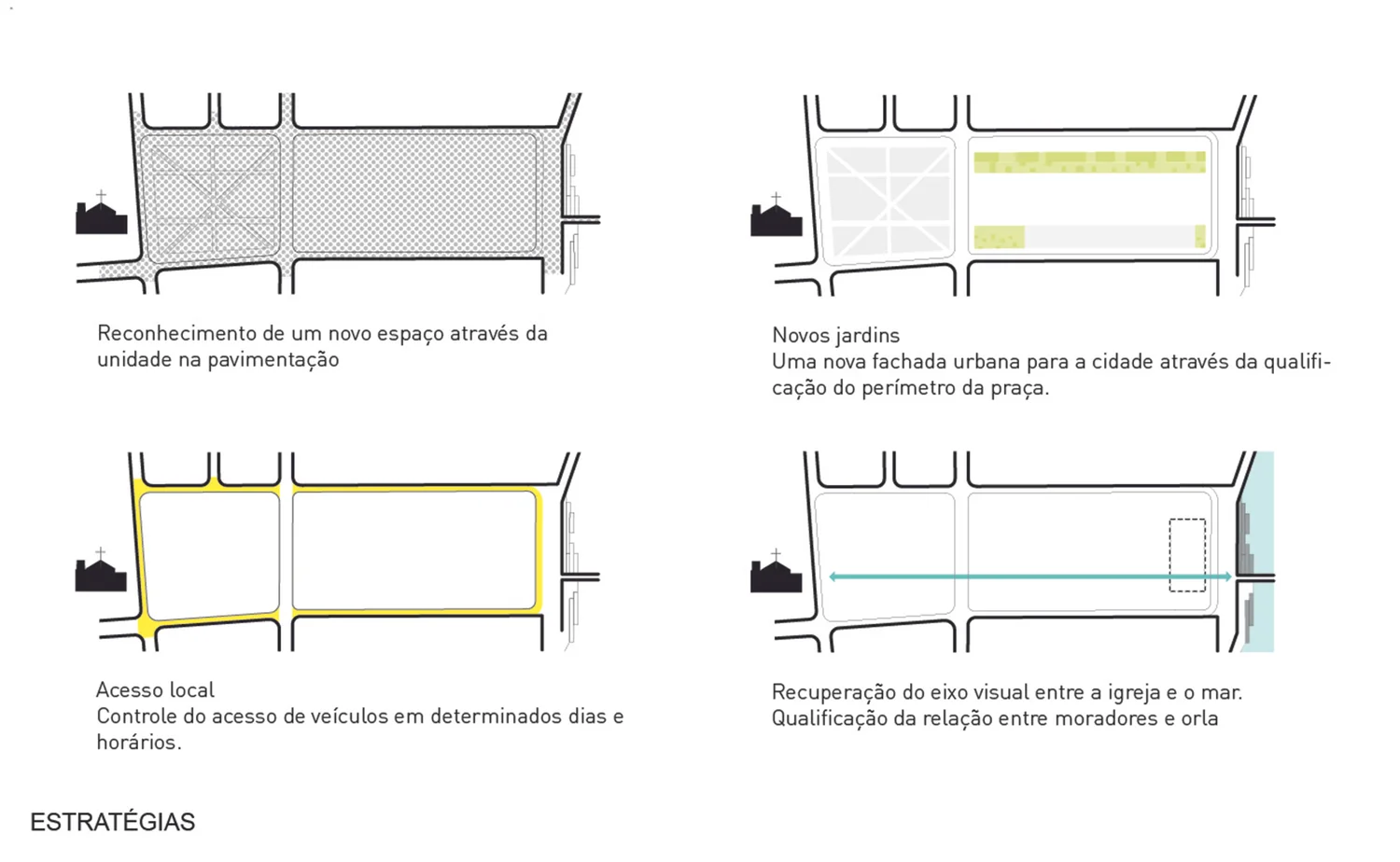 Reconhecimento de um novo espaço através da unidade na pavimentação

Novos jardins
Uma nova fachada urbana para a cidade através da qualificação do perímetro da praça.

Acesso local
Controle do acesso de veículos em determinados dias e horários.

Recuperação do eixo visual entre a igreja e o mar.
Qualificação da relação entre moradores e orla

ESTRATÉGIAS