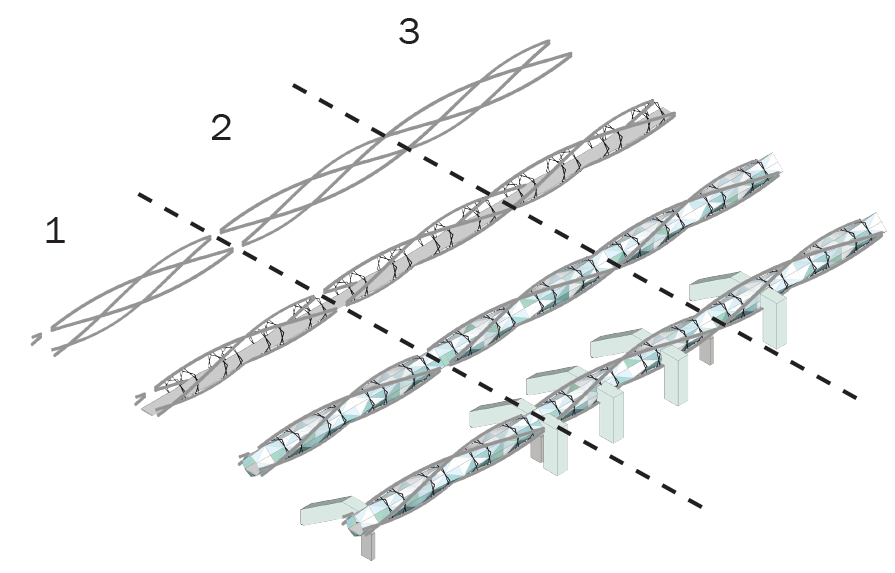 3

2

1