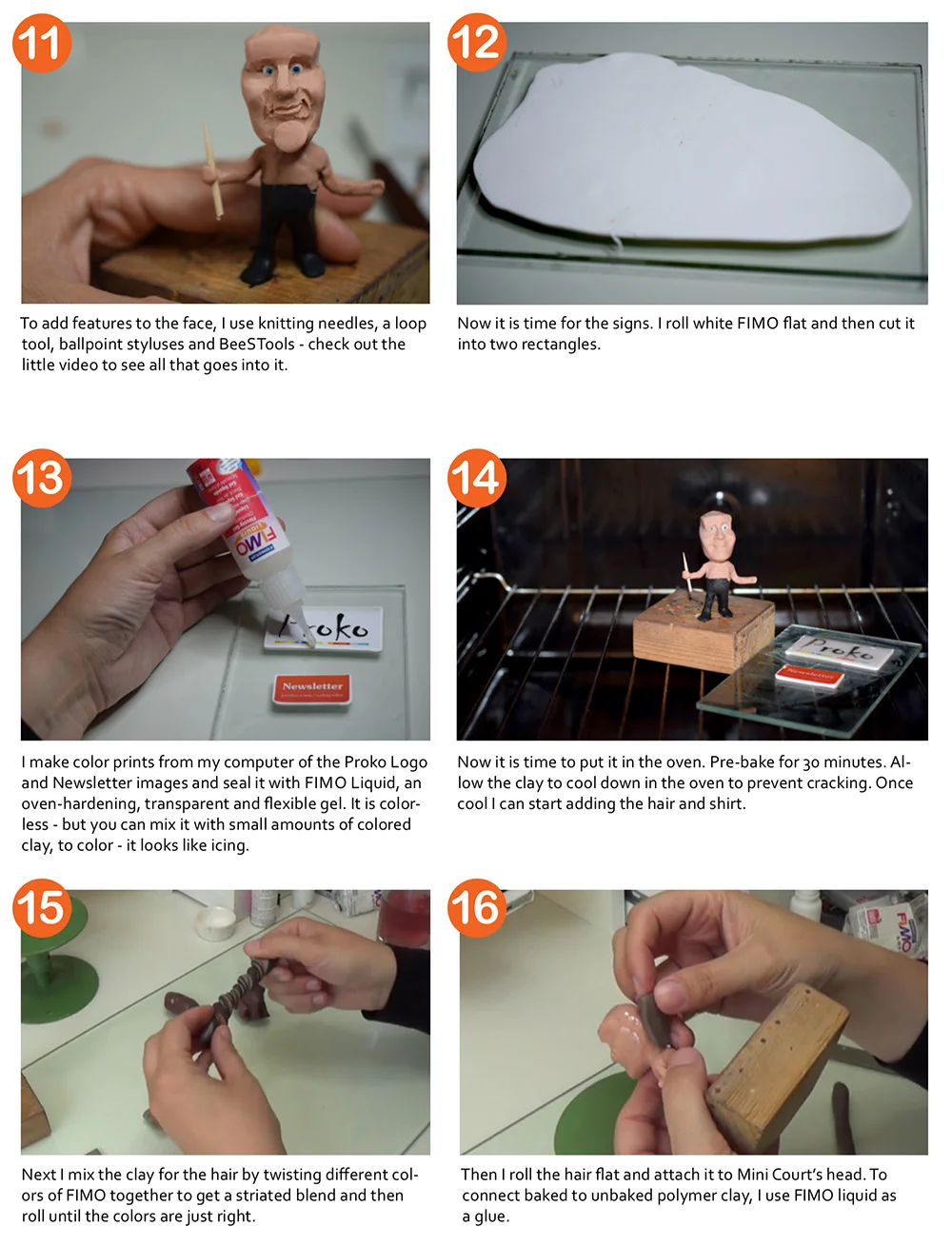 11

To add features to the face, I use knitting needles, a loop tool, ballpoint styluses and BeeSTools - check out the little video to see all that goes into it.

12

Now it is time for the signs. I roll white FIMO flat and then cut it into two rectangles.

13

FIMO

Proko

Newsletter

I make color prints from my computer of the Proko Logo and Newsletter images and seal it with FIMO Liquid, an oven-hardening, transparent and flexible gel. It is colorless - but you can mix it with small amounts of colored clay, to color - it looks like icing.

14

Proko

Newsletter

Now it is time to put it in the oven. Pre-bake for 30 minutes. Allow the clay to cool down in the oven to prevent cracking. Once cool I can start adding the hair and shirt.

15

Next I mix the clay for the hair by twisting different colors of FIMO together to get a striated blend and then roll until the colors are just right.

16

FIMO

Then I roll the hair flat and attach it to Mini Court's head. To connect baked to unbaked polymer clay, I use FIMO liquid as a glue.