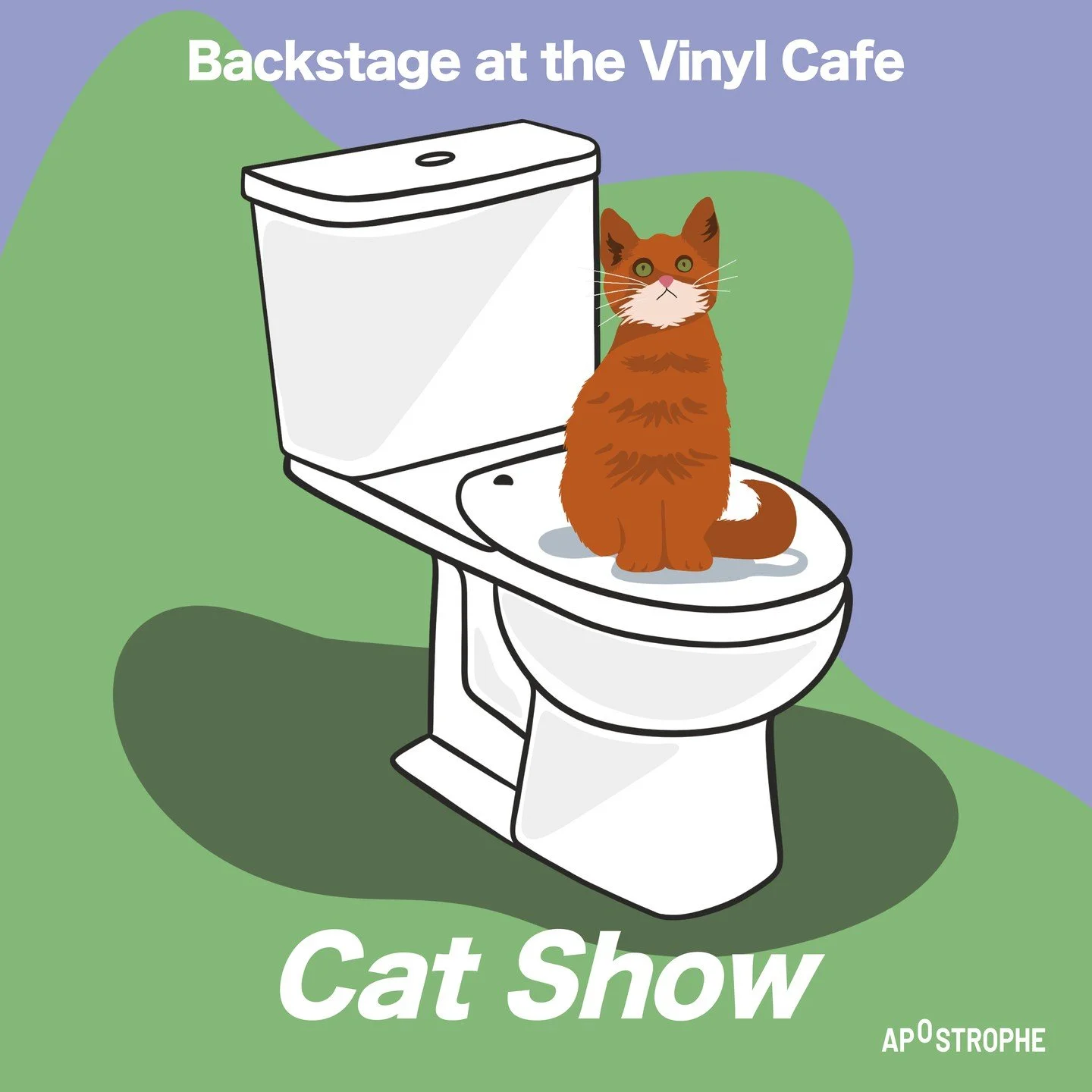 Backstage at the Vinyl Cafe

Cat Show

APOSTROPHE