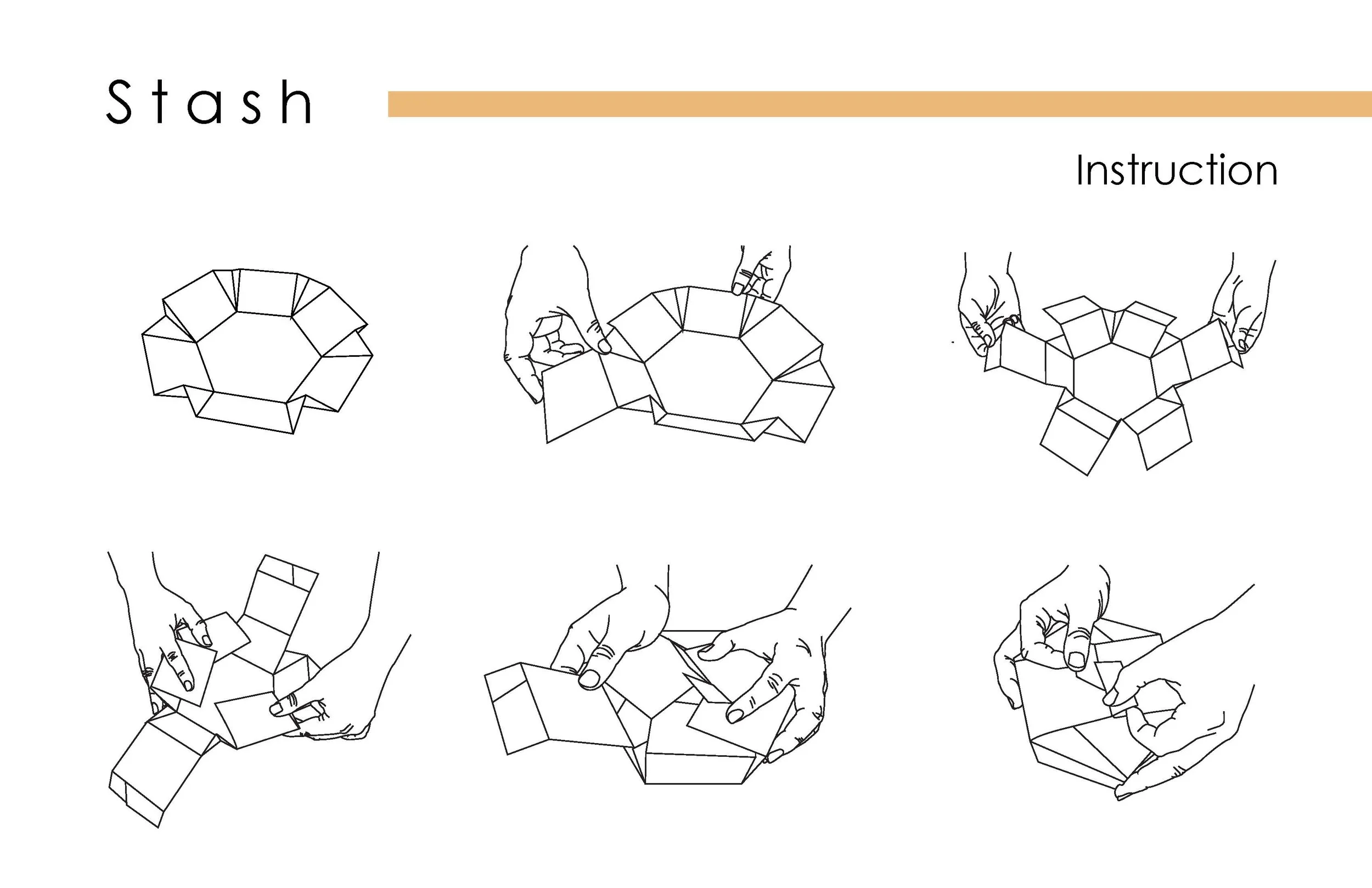 Stash

Instruction