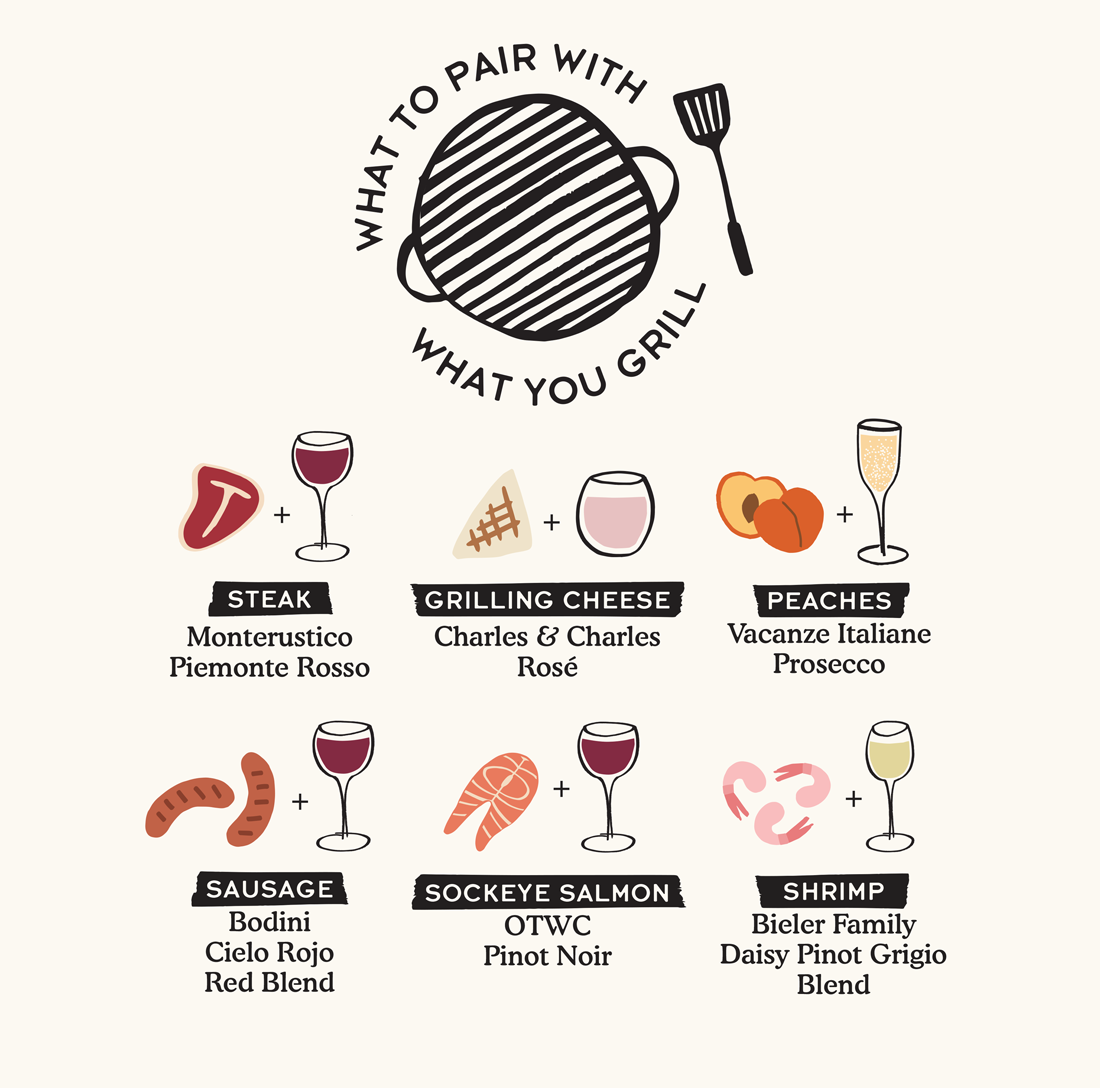 WHAT TO PAIR WITH
WHAT YOU GRILL

+

STEAK
Monterustico
Piemonte Rosso

+

GRILLING CHEESE
Charles & Charles
Rosé

+

PEACHES
Vacanze Italiane
Prosecco

+

SAUSAGE
Bodini
Cielo Rojo
Red Blend

+

SOCKEYE SALMON
OTWC
Pinot Noir

+

SHRIMP
Bieler Family
Daisy Pinot Grigio
Blend