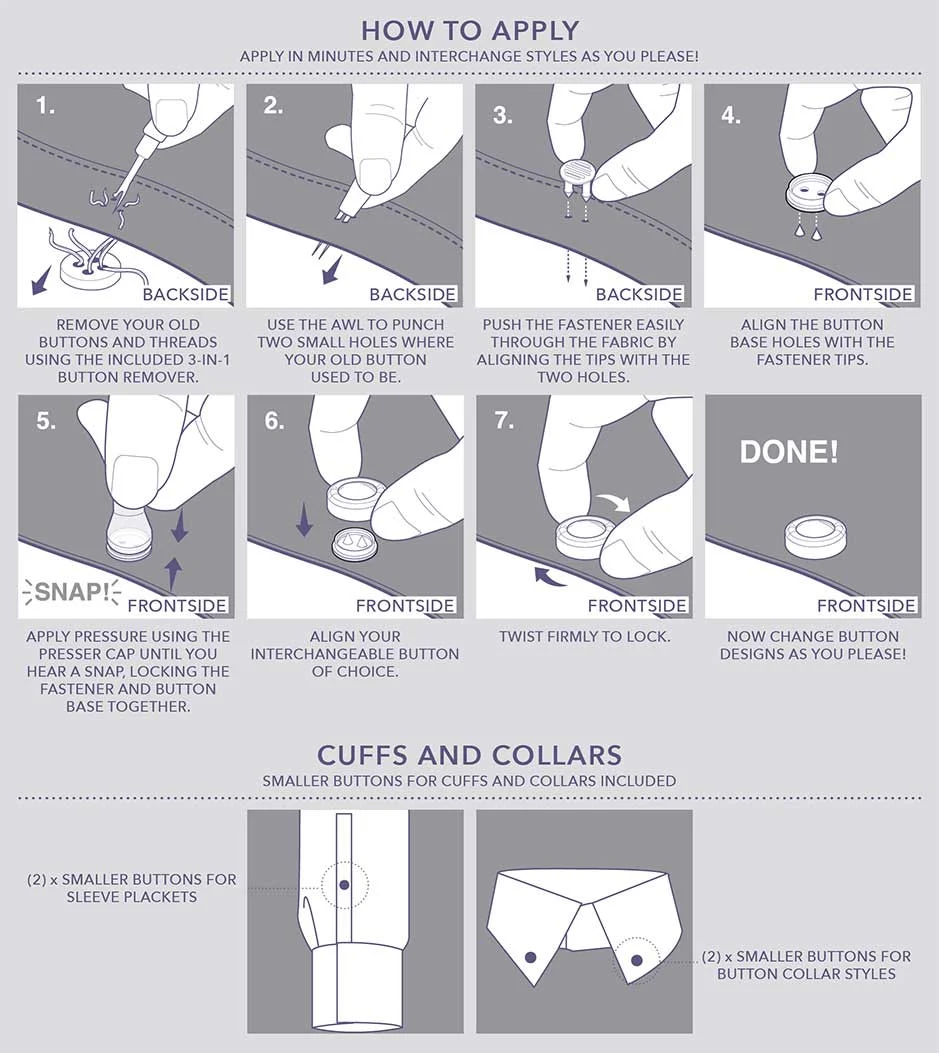 HOW TO APPLY
APPLY IN MINUTES AND INTERCHANGE STYLES AS YOU PLEASE!

1.
BACKSIDE
REMOVE YOUR OLD BUTTONS AND THREADS USING THE INCLUDED 3-IN-1 BUTTON REMOVER.

2.
BACKSIDE
USE THE AWL TO PUNCH TWO SMALL HOLES WHERE YOUR OLD BUTTON USED TO BE.

3.
BACKSIDE
PUSH THE FASTENER EASILY THROUGH THE FABRIC BY ALIGNING THE TIPS WITH THE TWO HOLES.

4.
FRONTSIDE
ALIGN THE BUTTON BASE HOLES WITH THE FASTENER TIPS.

5.
SNAP!
FRONTSIDE
APPLY PRESSURE USING THE PRESSER CAP UNTIL YOU HEAR A SNAP, LOCKING THE FASTENER AND BUTTON BASE TOGETHER.

6.
FRONTSIDE
ALIGN YOUR INTERCHANGEABLE BUTTON OF CHOICE.

7.
FRONTSIDE
TWIST FIRMLY TO LOCK.

DONE!
FRONTSIDE
NOW CHANGE BUTTON DESIGNS AS YOU PLEASE!

CUFFS AND COLLARS
SMALLER BUTTONS FOR CUFFS AND COLLARS INCLUDED

(2) x SMALLER BUTTONS FOR SLEEVE PLACKETS

(2) x SMALLER BUTTONS FOR BUTTON COLLAR STYLES