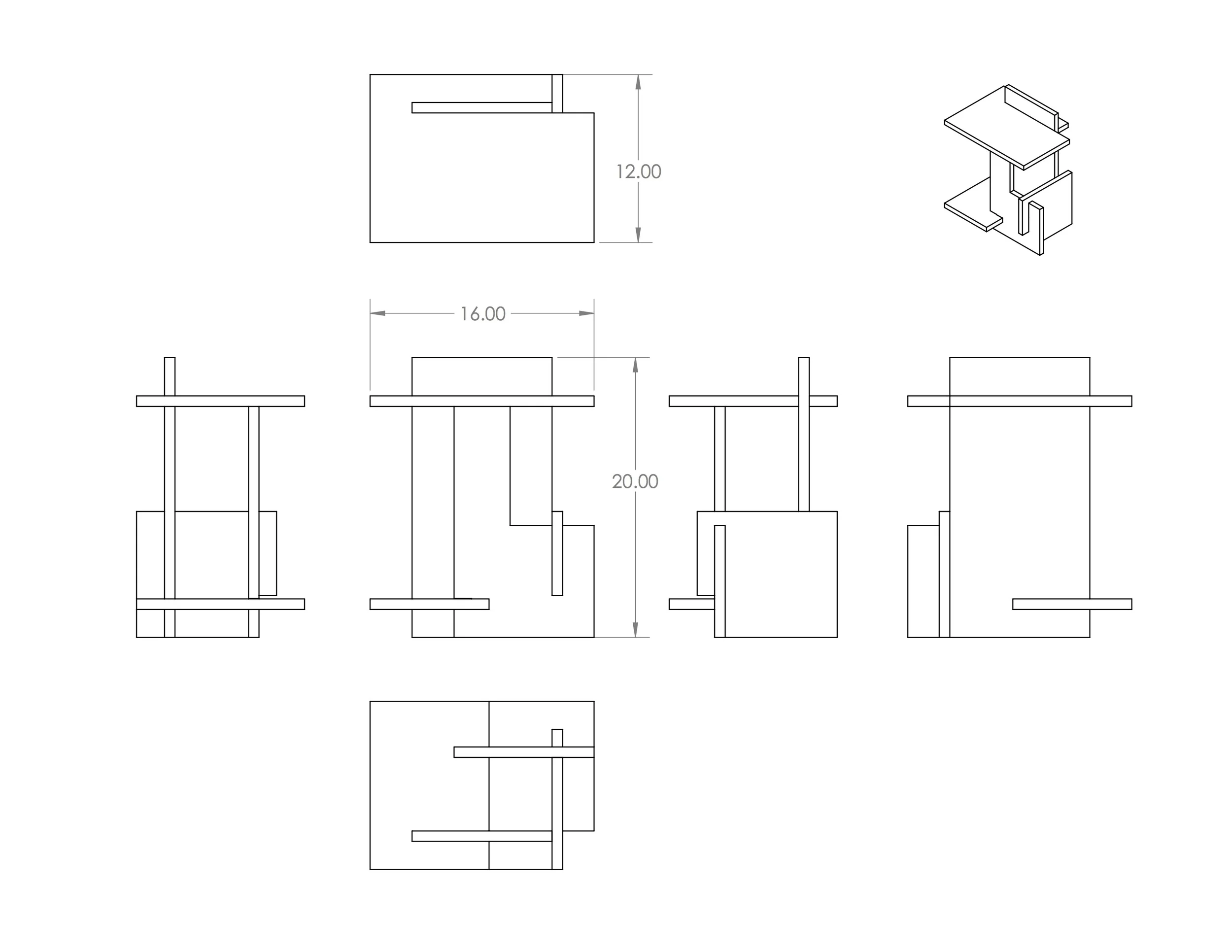 12.00

16.00

20.00