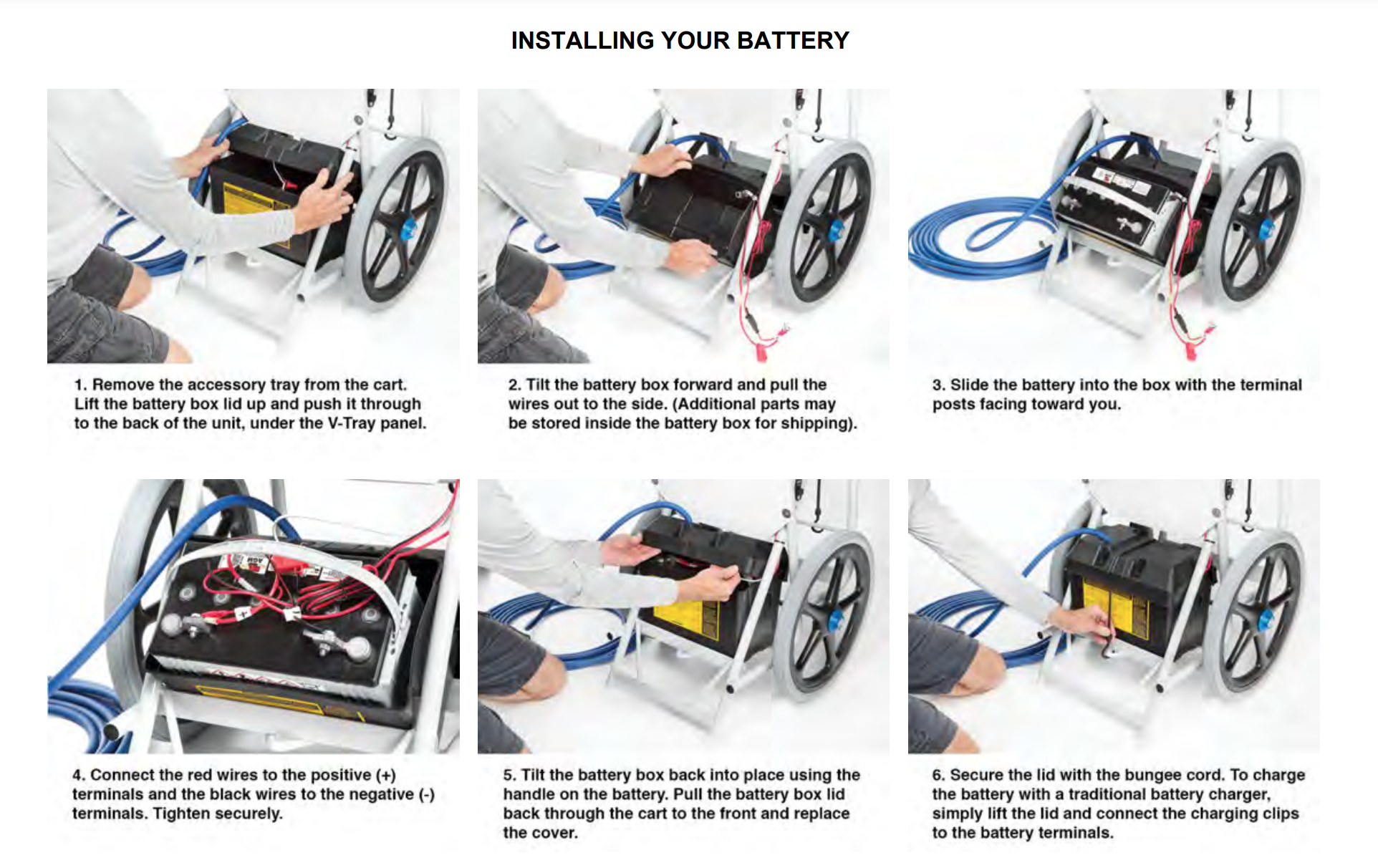 INSTALLING YOUR BATTERY

1. Remove the accessory tray from the cart. Lift the battery box lid up and push it through to the back of the unit, under the V-Tray panel.

2. Tilt the battery box forward and pull the wires out to the side. (Additional parts may be stored inside the battery box for shipping).

3. Slide the battery into the box with the terminal posts facing toward you.

4. Connect the red wires to the positive (+) terminals and the black wires to the negative (-) terminals. Tighten securely.

5. Tilt the battery box back into place using the handle on the battery. Pull the battery box lid back through the cart to the front and replace the cover.

6. Secure the lid with the bungee cord. To charge the battery with a traditional battery charger, simply lift the lid and connect the charging clips to the battery terminals.