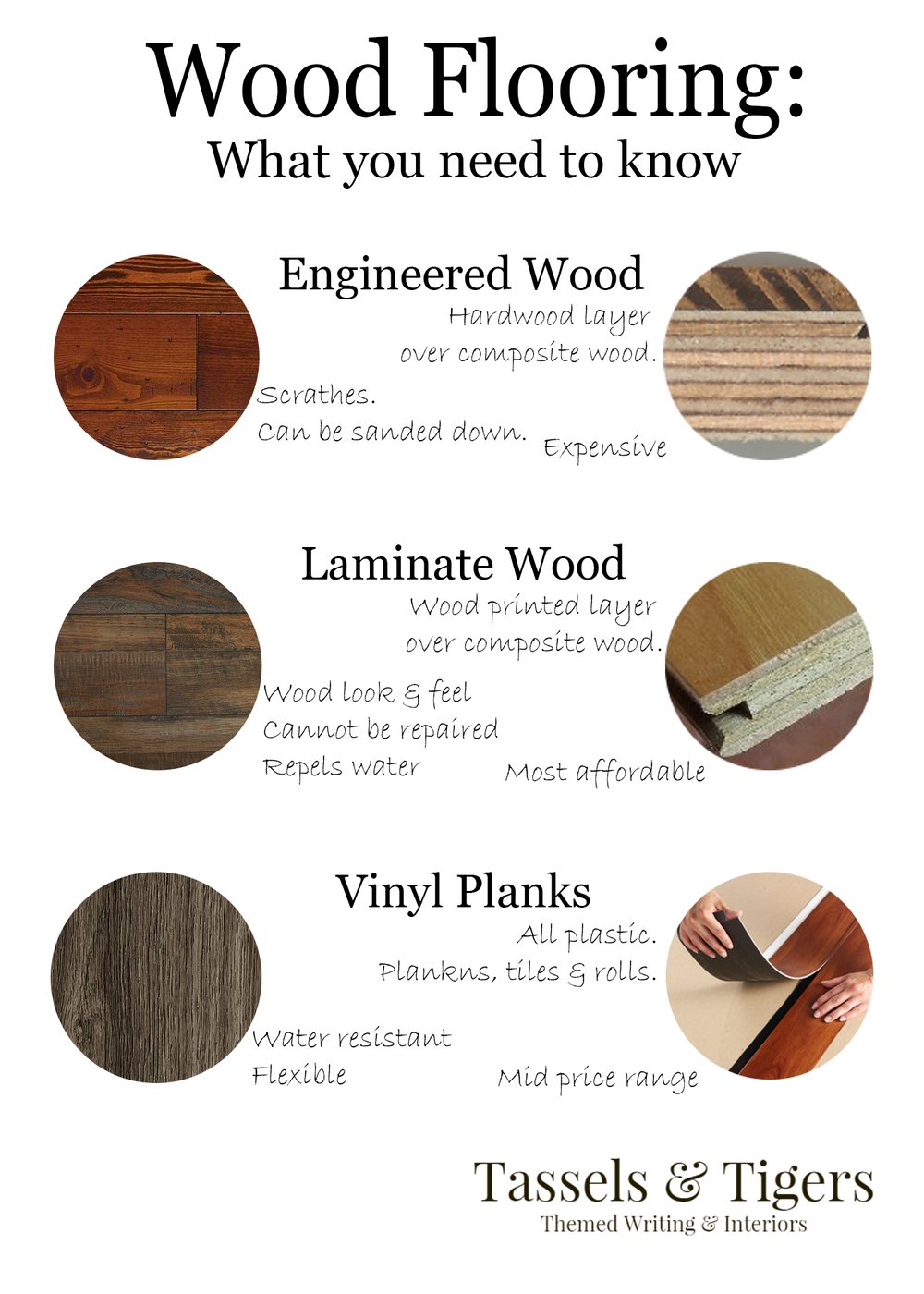 Wood Flooring:
What you need to know

Engineered Wood
Hardwood layer over composite wood.
Scrathes.
Can be sanded down.
Expensive

Laminate Wood
Wood printed layer over composite wood.
Wood look & feel
Cannot be repaired
Repels water
Most affordable

Vinyl Planks
All plastic.
Plankns, tiles & rolls.
Water resistant
Flexible
Mid price range

Tassels & Tigers
Themed Writing & Interiors