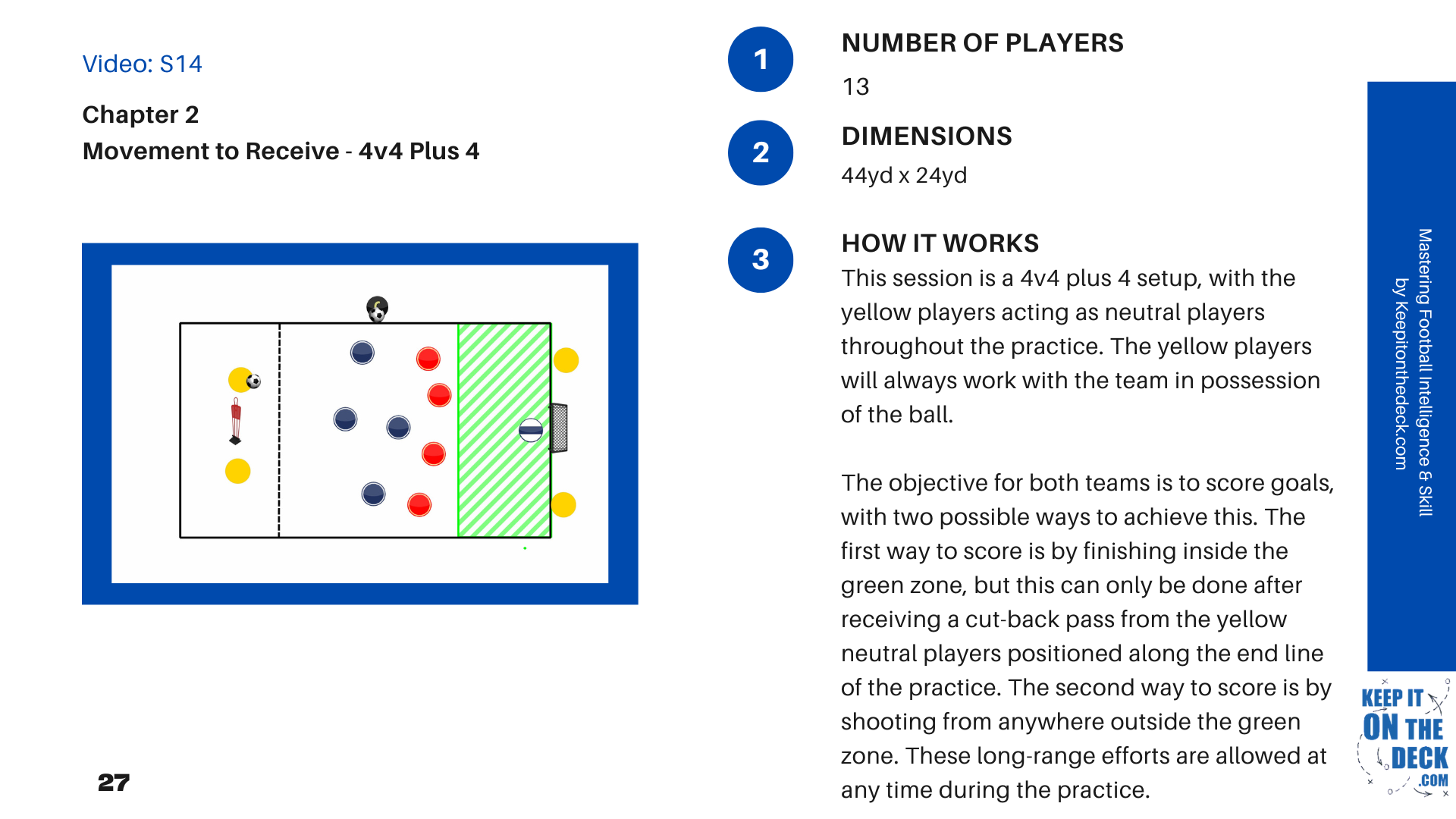 Video: S14

Chapter 2
Movement to Receive - 4v4 Plus 4

27

1
NUMBER OF PLAYERS
13

2
DIMENSIONS
44yd x 24yd

3
HOW IT WORKS
This session is a 4v4 plus 4 setup, with the yellow players acting as neutral players throughout the practice. The yellow players will always work with the team in possession of the ball.

The objective for both teams is to score goals, with two possible ways to achieve this. The first way to score is by finishing inside the green zone, but this can only be done after receiving a cut-back pass from the yellow neutral players positioned along the end line of the practice. The second way to score is by shooting from anywhere outside the green zone. These long-range efforts are allowed at any time during the practice.

Mastering Football Intelligence & Skill
by Keepitonthedeck.com

KEEP IT ON THE DECK .COM