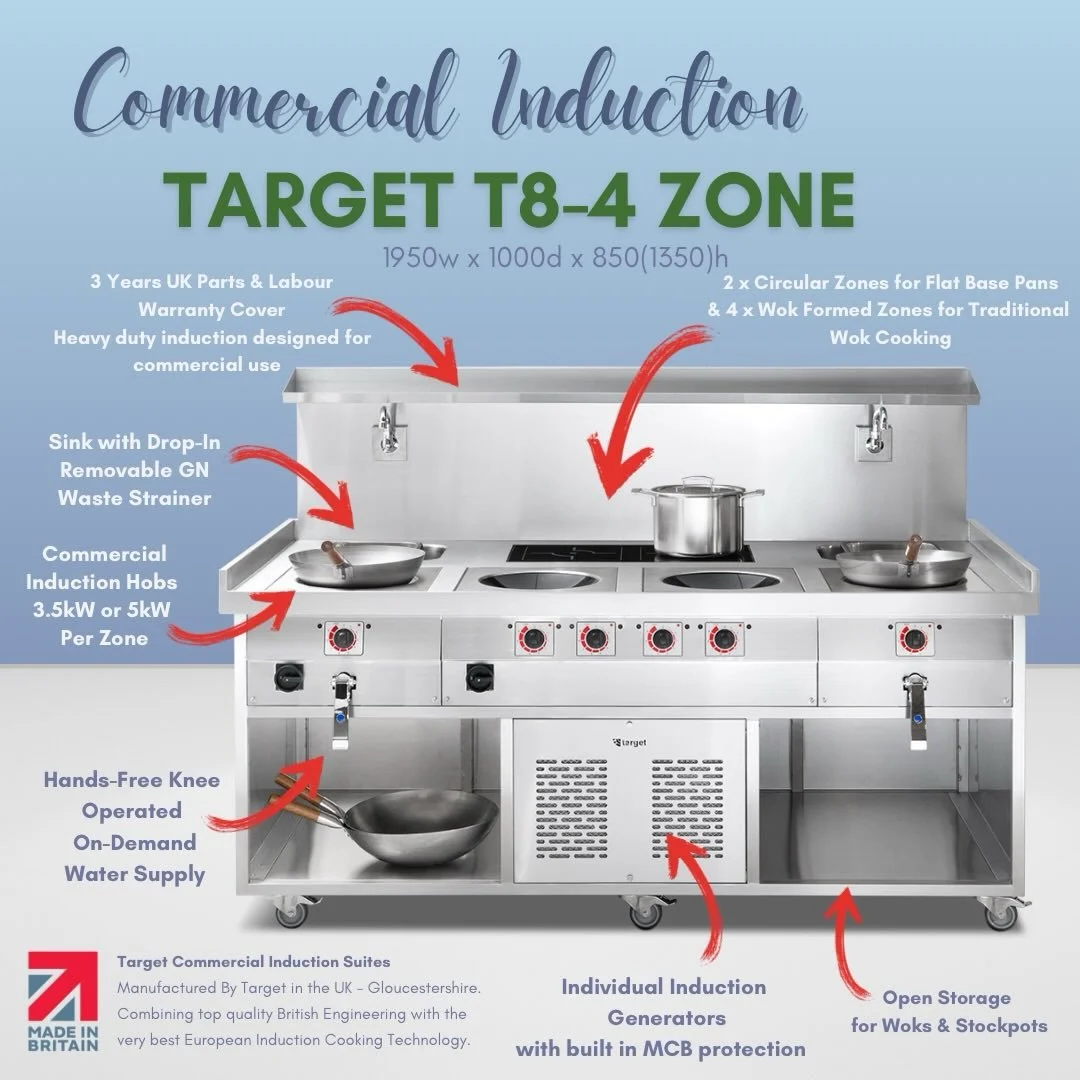 Commercial Induction

TARGET T8-4 ZONE

1950w x 1000d x 850(1350)h

3 Years UK Parts & Labour Warranty Cover
Heavy duty induction designed for commercial use

2 x Circular Zones for Flat Base Pans & 4 x Wok Formed Zones for Traditional Wok Cooking

Sink with Drop-In Removable GN Waste Strainer

Commercial Induction Hobs 3.5kW or 5kW Per Zone

target

Hands-Free Knee Operated On-Demand Water Supply

MADE IN BRITAIN

Target Commercial Induction Suites
Manufactured By Target in the UK - Gloucestershire. Combining top quality British Engineering with the very best European Induction Cooking Technology.

Individual Induction Generators with built in MCB protection

Open Storage for Woks & Stockpots