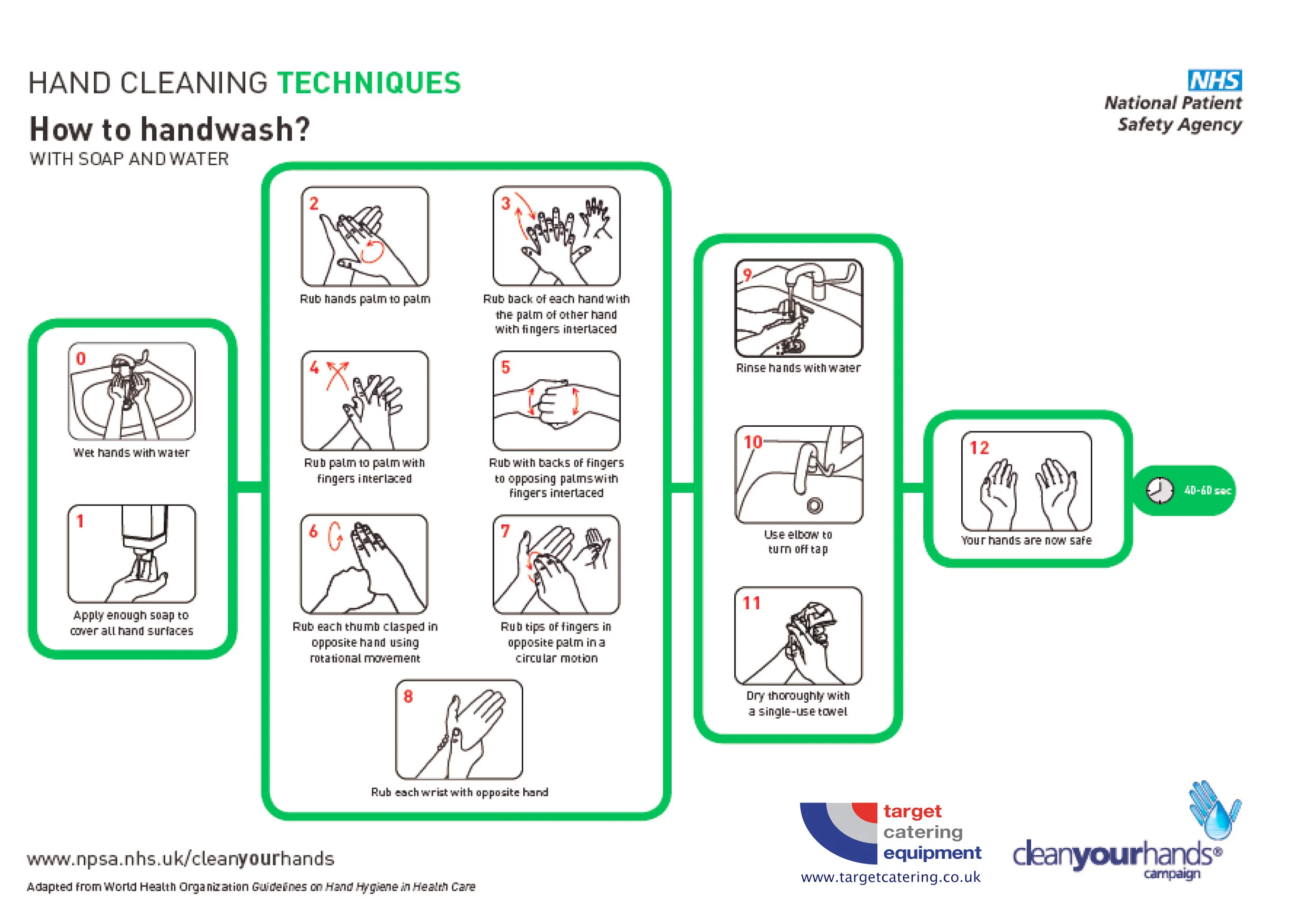 HAND CLEANING TECHNIQUES

How to handwash?

WITH SOAP AND WATER

NHS
National Patient Safety Agency

0
Wet hands with water

1
Apply enough soap to cover all hand surfaces

2
Rub hands palm to palm

3
Rub back of each hand with the palm of other hand with fingers interlaced

4
Rub palm to palm with fingers interlaced

5
Rub with backs of fingers to opposing palms with fingers interlaced

6
Rub each thumb clasped in opposite hand using rotational movement

7
Rub tips of fingers in opposite palm in a circular motion

8
Rub each wrist with opposite hand

9
Rinse hands with water

10
Use elbow to turn off tap

11
Dry thoroughly with a single-use towel

12
Your hands are now safe

40-60 sec

www.npsa.nhs.uk/cleanyourhands

Adapted from World Health Organization Guidelines on Hand Hygiene in Health Care

target catering equipment
www.targetcatering.co.uk

cleanyourhands® campaign