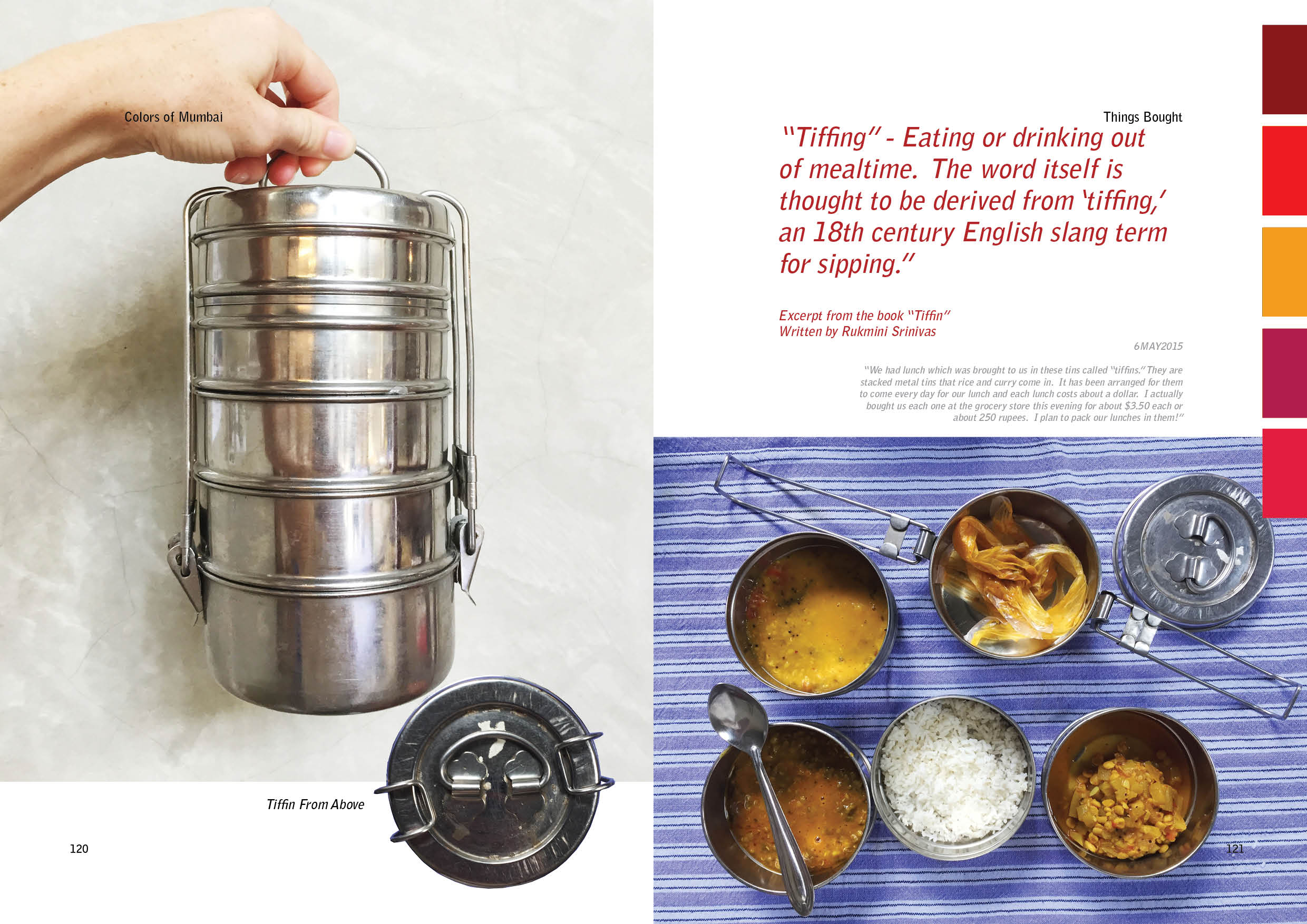 Colors of Mumbai

Tiffin From Above

120

Things Bought

"Tiffing" - Eating or drinking out of mealtime. The word itself is thought to be derived from 'tiffing,' an 18th century English slang term for sipping."

Excerpt from the book "Tiffin"
Written by Rukmini Srinivas

6MAY2015

"We had lunch which was brought to us in these tins called "tiffins." They are stacked metal tins that rice and curry come in. It has been arranged for them to come every day for our lunch and each lunch costs about a dollar. I actually bought us each one at the grocery store this evening for about $3.50 each or about 250 rupees. I plan to pack our lunches in them!"

121