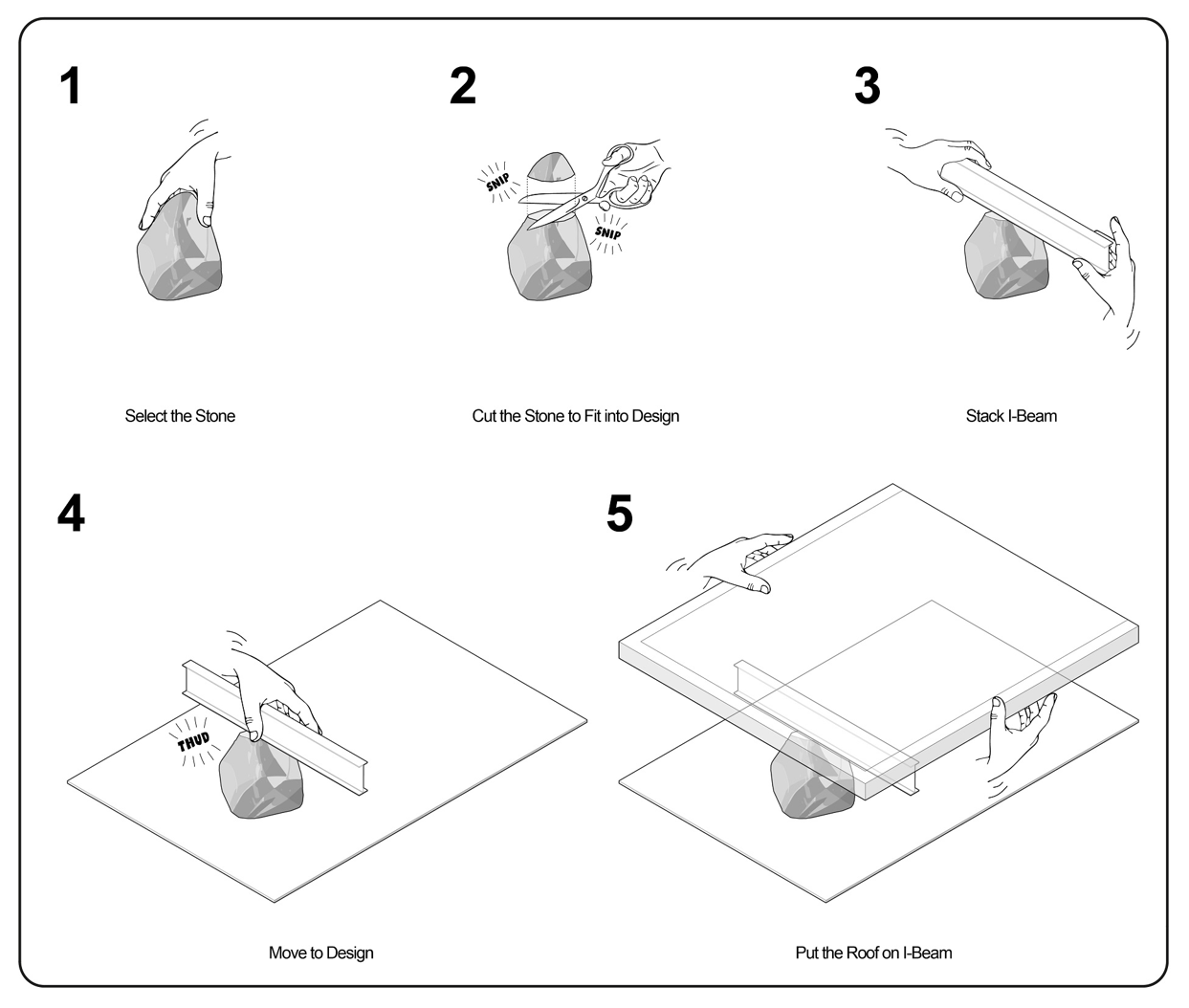 1

Select the Stone

2

SNIP

SNIP

Cut the Stone to Fit into Design

3

Stack I-Beam

4

THUD

Move to Design

5

Put the Roof on I-Beam