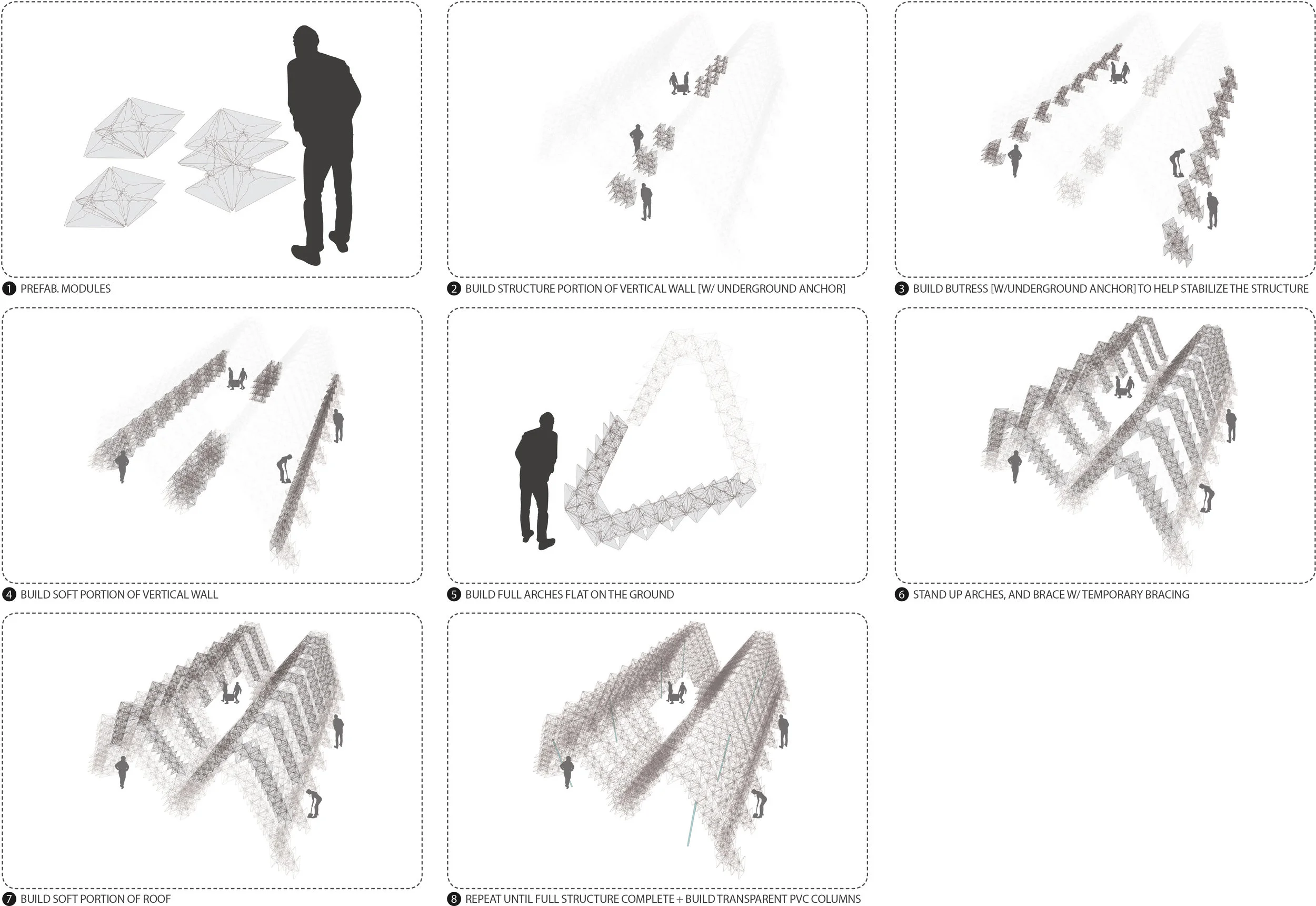 1 PREFAB. MODULES

2 BUILD STRUCTURE PORTION OF VERTICAL WALL [W/ UNDERGROUND ANCHOR]

3 BUILD BUTRESS [W/UNDERGROUND ANCHOR] TO HELP STABILIZE THE STRUCTURE

4 BUILD SOFT PORTION OF VERTICAL WALL

5 BUILD FULL ARCHES FLAT ON THE GROUND

6 STAND UP ARCHES, AND BRACE W/ TEMPORARY BRACING

7 BUILD SOFT PORTION OF ROOF

8 REPEAT UNTIL FULL STRUCTURE COMPLETE + BUILD TRANSPARENT PVC COLUMNS