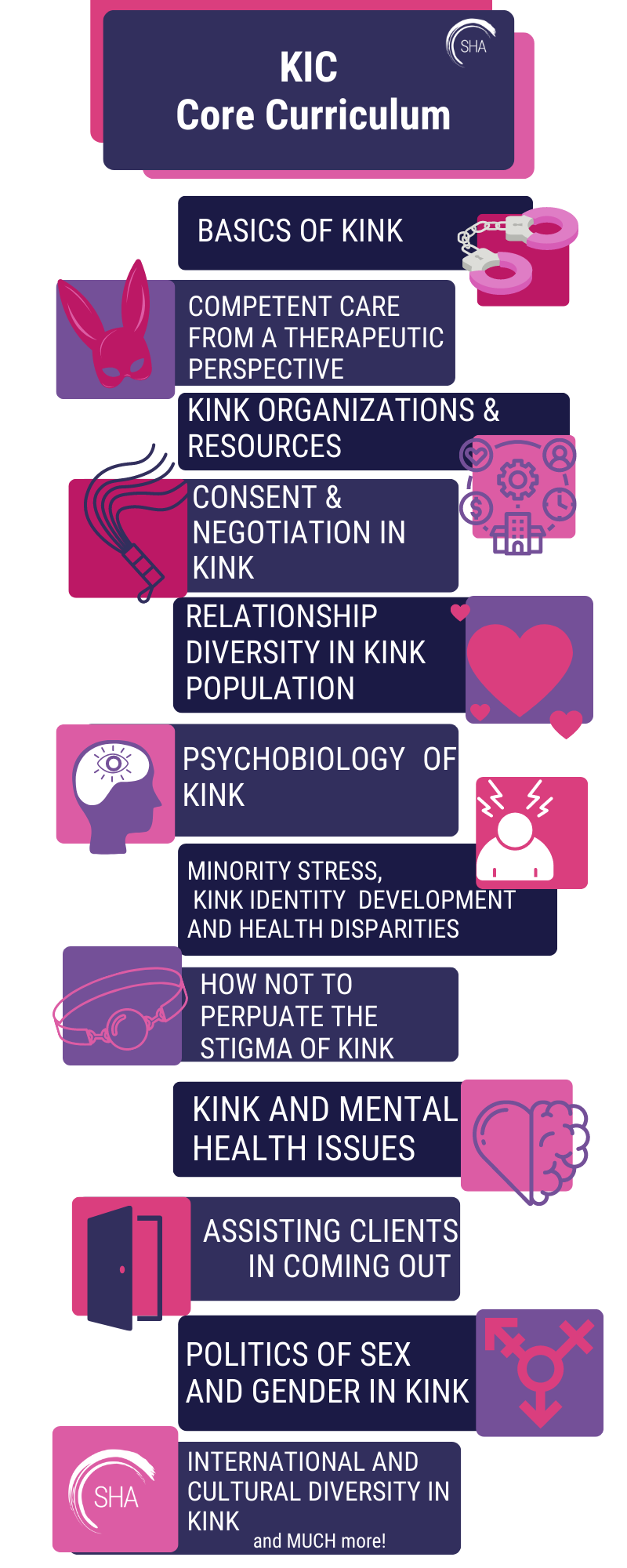 SHA

KIC
Core Curriculum

BASICS OF KINK

COMPETENT CARE FROM A THERAPEUTIC PERSPECTIVE

KINK ORGANIZATIONS & RESOURCES

CONSENT & NEGOTIATION IN KINK

RELATIONSHIP DIVERSITY IN KINK POPULATION

PSYCHOBIOLOGY OF KINK

MINORITY STRESS, KINK IDENTITY DEVELOPMENT AND HEALTH DISPARITIES

HOW NOT TO PERPUATE THE STIGMA OF KINK

KINK AND MENTAL HEALTH ISSUES

ASSISTING CLIENTS IN COMING OUT

POLITICS OF SEX AND GENDER IN KINK

SHA

INTERNATIONAL AND CULTURAL DIVERSITY IN KINK

and MUCH more!