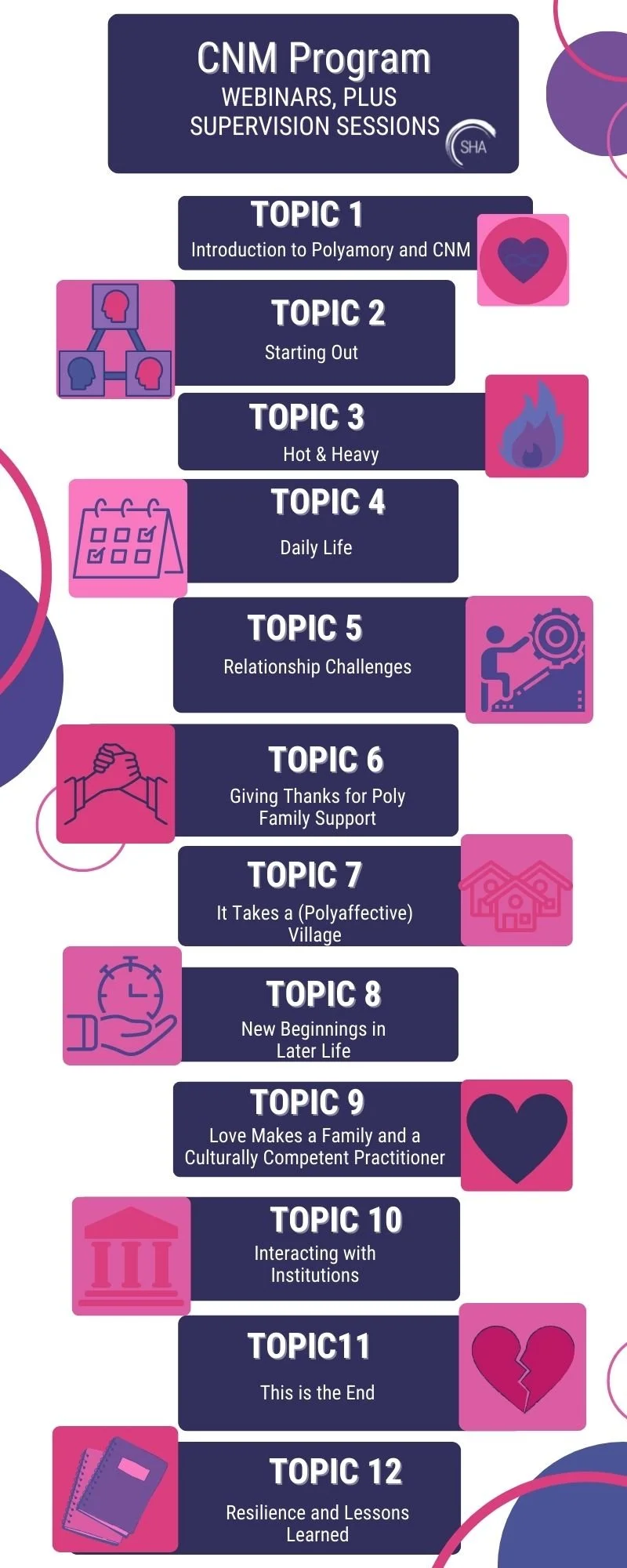 CNM Program
WEBINARS, PLUS SUPERVISION SESSIONS

SHA

TOPIC 1
Introduction to Polyamory and CNM

TOPIC 2
Starting Out

TOPIC 3
Hot & Heavy

TOPIC 4
Daily Life

TOPIC 5
Relationship Challenges

TOPIC 6
Giving Thanks for Poly Family Support

TOPIC 7
It Takes a (Polyaffective) Village

TOPIC 8
New Beginnings in Later Life

TOPIC 9
Love Makes a Family and a Culturally Competent Practitioner

TOPIC 10
Interacting with Institutions

TOPIC11
This is the End

TOPIC 12
Resilience and Lessons Learned