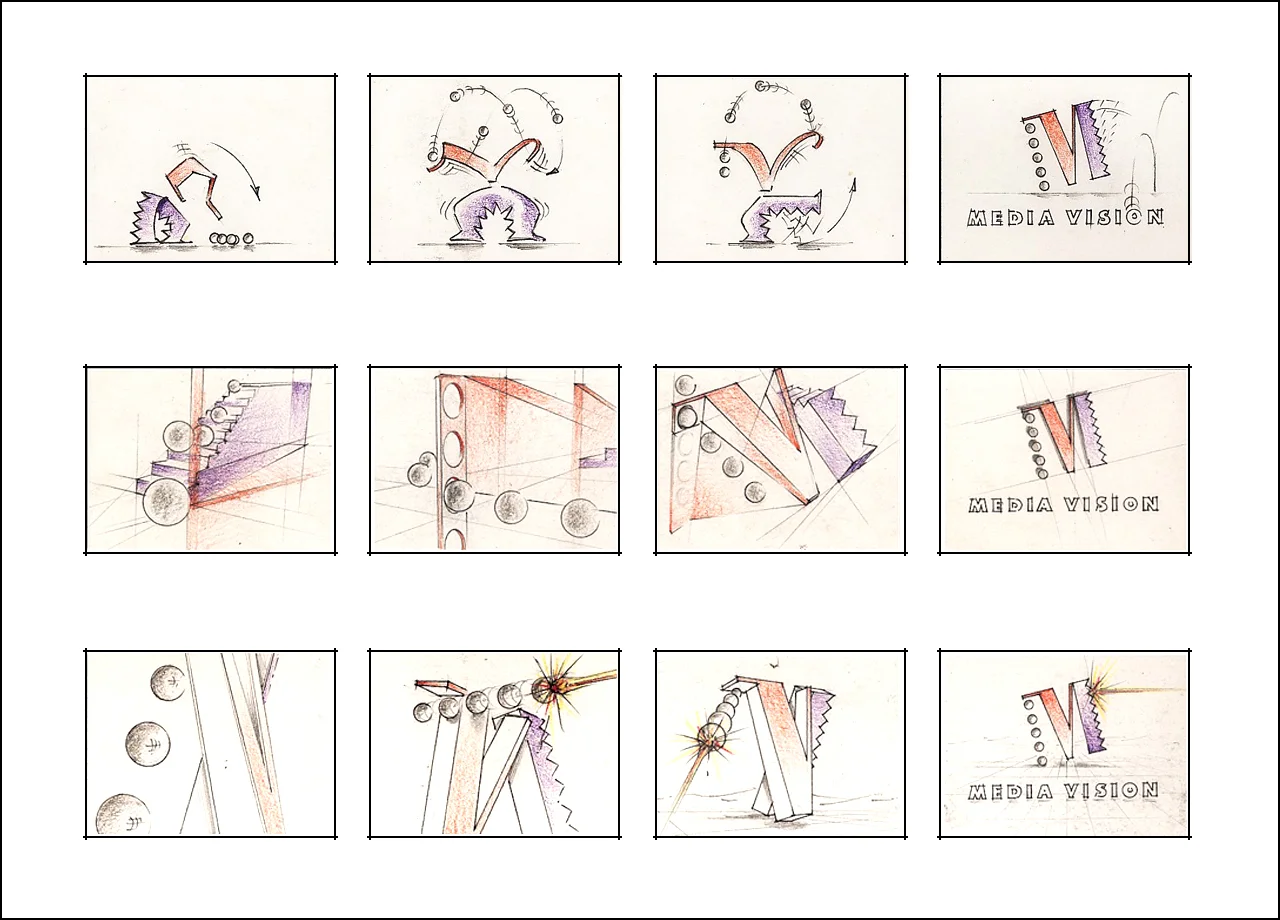 MEDIA VISION

MEDIA VISION

MEDIA VISION