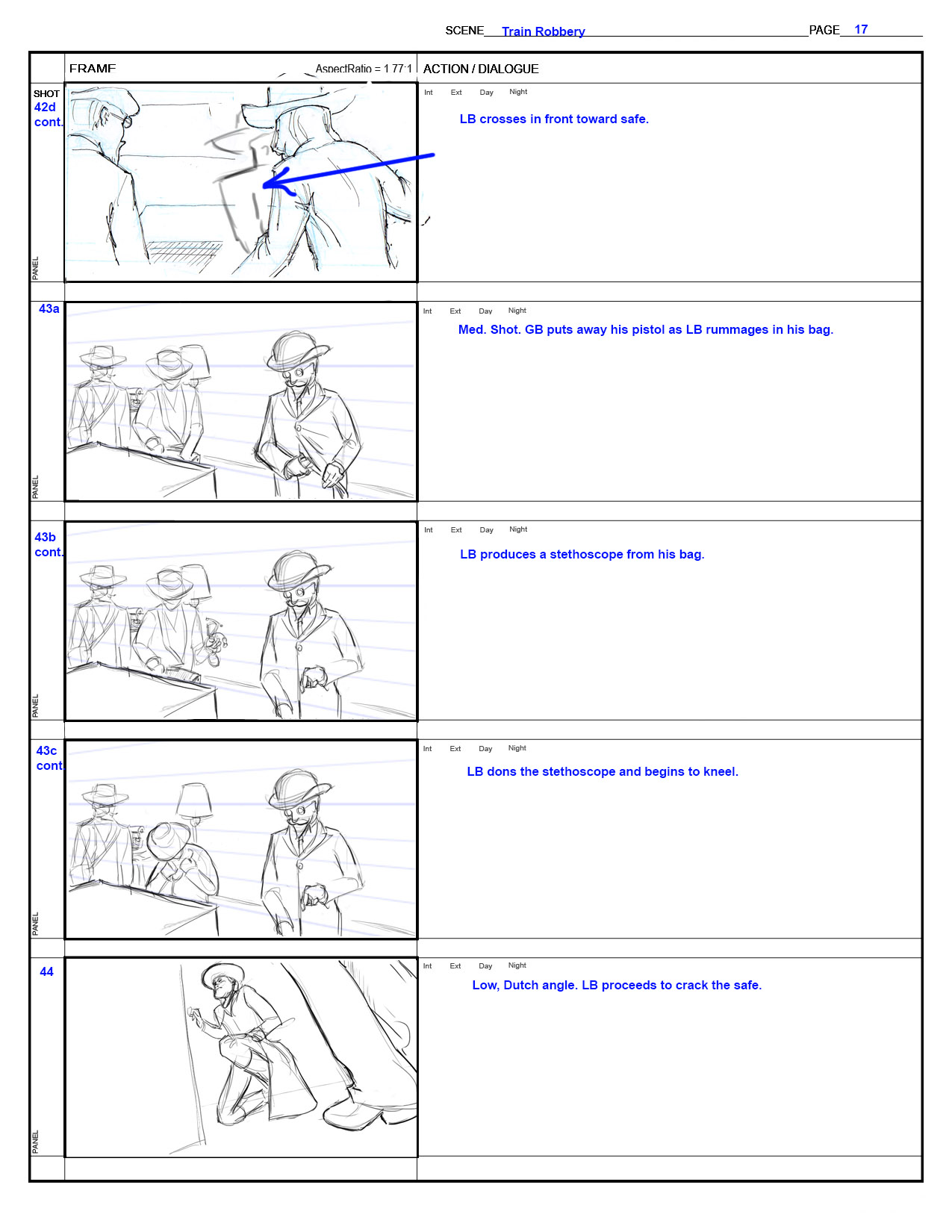 SCENE Train Robbery PAGE 17

FRAME AspectRatio = 1.77:1 ACTION / DIALOGUE

SHOT
42d
cont.

PANEL

Int Ext Day Night

LB crosses in front toward safe.

43a

PANEL

Int Ext Day Night

Med. Shot. GB puts away his pistol as LB rummages in his bag.

43b
cont.

PANEL

Int Ext Day Night

LB produces a stethoscope from his bag.

43c
cont.

PANEL

Int Ext Day Night

LB dons the stethoscope and begins to kneel.

44

PANEL

Int Ext Day Night

Low, Dutch angle. LB proceeds to crack the safe.