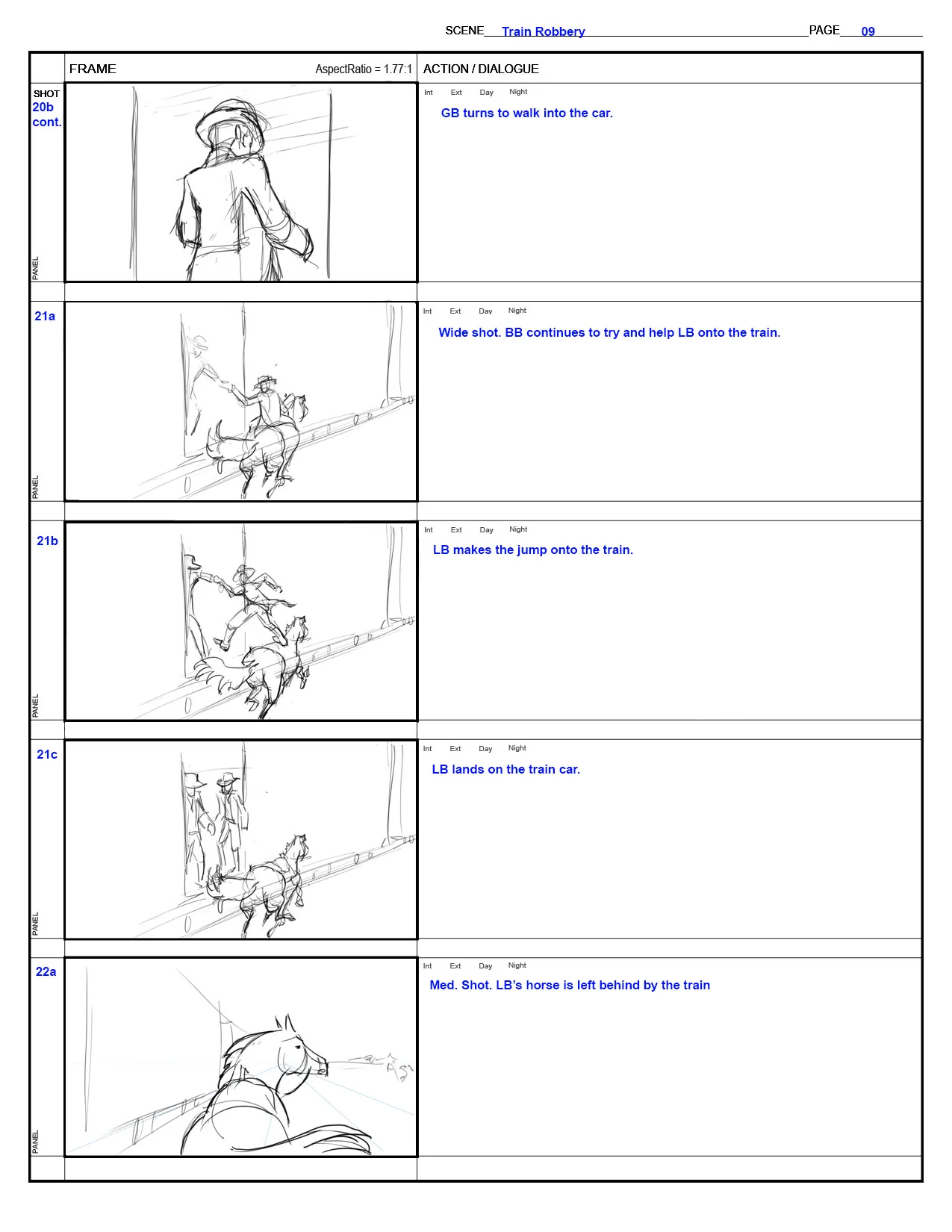 SCENE Train Robbery PAGE 09

| | FRAME AspectRatio = 1.77:1 | ACTION / DIALOGUE |
|---|---|---|
| SHOT 20b cont. PANEL | | Int Ext Day Night GB turns to walk into the car. |
| 21a PANEL | | Int Ext Day Night Wide shot. BB continues to try and help LB onto the train. |
| 21b PANEL | | Int Ext Day Night LB makes the jump onto the train. |
| 21c PANEL | | Int Ext Day Night LB lands on the train car. |
| 22a PANEL | | Int Ext Day Night Med. Shot. LB's horse is left behind by the train |