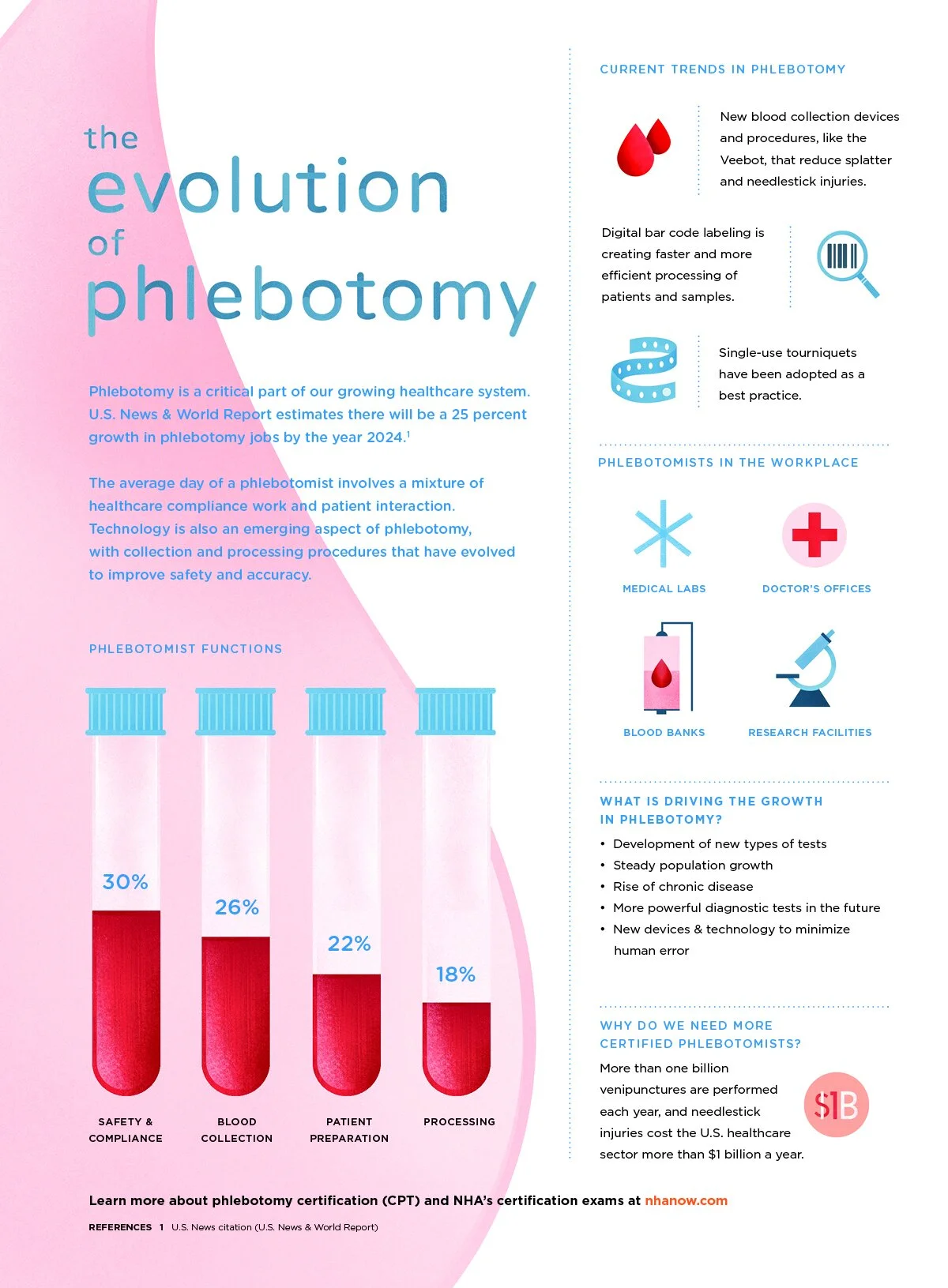 the evolution of phlebotomy

Phlebotomy is a critical part of our growing healthcare system. U.S. News & World Report estimates there will be a 25 percent growth in phlebotomy jobs by the year 2024.$^1$

The average day of a phlebotomist involves a mixture of healthcare compliance work and patient interaction. Technology is also an emerging aspect of phlebotomy, with collection and processing procedures that have evolved to improve safety and accuracy.

PHLEBOTOMIST FUNCTIONS

30%
26%
22%
18%

SAFETY & COMPLIANCE
BLOOD COLLECTION
PATIENT PREPARATION
PROCESSING

CURRENT TRENDS IN PHLEBOTOMY

New blood collection devices and procedures, like the Veebot, that reduce splatter and needlestick injuries.

Digital bar code labeling is creating faster and more efficient processing of patients and samples.

Single-use tourniquets have been adopted as a best practice.

PHLEBOTOMISTS IN THE WORKPLACE

MEDICAL LABS
DOCTOR'S OFFICES
BLOOD BANKS
RESEARCH FACILITIES

WHAT IS DRIVING THE GROWTH IN PHLEBOTOMY?

• Development of new types of tests
• Steady population growth
• Rise of chronic disease
• More powerful diagnostic tests in the future
• New devices & technology to minimize human error

WHY DO WE NEED MORE CERTIFIED PHLEBOTOMISTS?

More than one billion venipunctures are performed each year, and needlestick injuries cost the U.S. healthcare sector more than $1 billion a year.

$1B

Learn more about phlebotomy certification (CPT) and NHA's certification exams at nhanow.com

REFERENCES 1 U.S. News citation (U.S. News & World Report)