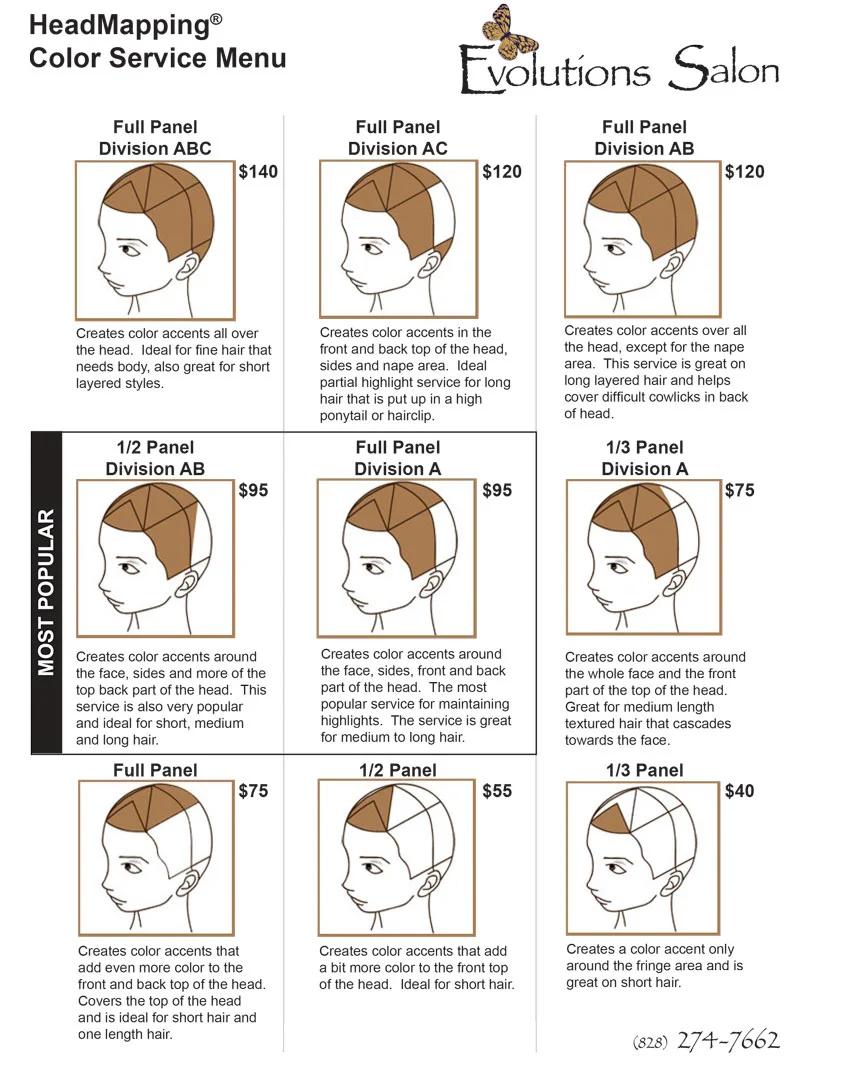 HeadMapping®
Color Service Menu

Evolutions Salon

Full Panel
Division ABC
$140
Creates color accents all over the head. Ideal for fine hair that needs body, also great for short layered styles.

Full Panel
Division AC
$120
Creates color accents in the front and back top of the head, sides and nape area. Ideal partial highlight service for long hair that is put up in a high ponytail or hairclip.

Full Panel
Division AB
$120
Creates color accents over all the head, except for the nape area. This service is great on long layered hair and helps cover difficult cowlicks in back of head.

MOST POPULAR

1/2 Panel
Division AB
$95
Creates color accents around the face, sides and more of the top back part of the head. This service is also very popular and ideal for short, medium and long hair.

Full Panel
Division A
$95
Creates color accents around the face, sides, front and back part of the head. The most popular service for maintaining highlights. The service is great for medium to long hair.

1/3 Panel
Division A
$75
Creates color accents around the whole face and the front part of the top of the head. Great for medium length textured hair that cascades towards the face.

Full Panel
$75
Creates color accents that add even more color to the front and back top of the head. Covers the top of the head and is ideal for short hair and one length hair.

1/2 Panel
$55
Creates color accents that add a bit more color to the front top of the head. Ideal for short hair.

1/3 Panel
$40
Creates a color accent only around the fringe area and is great on short hair.

(828) 274-7662