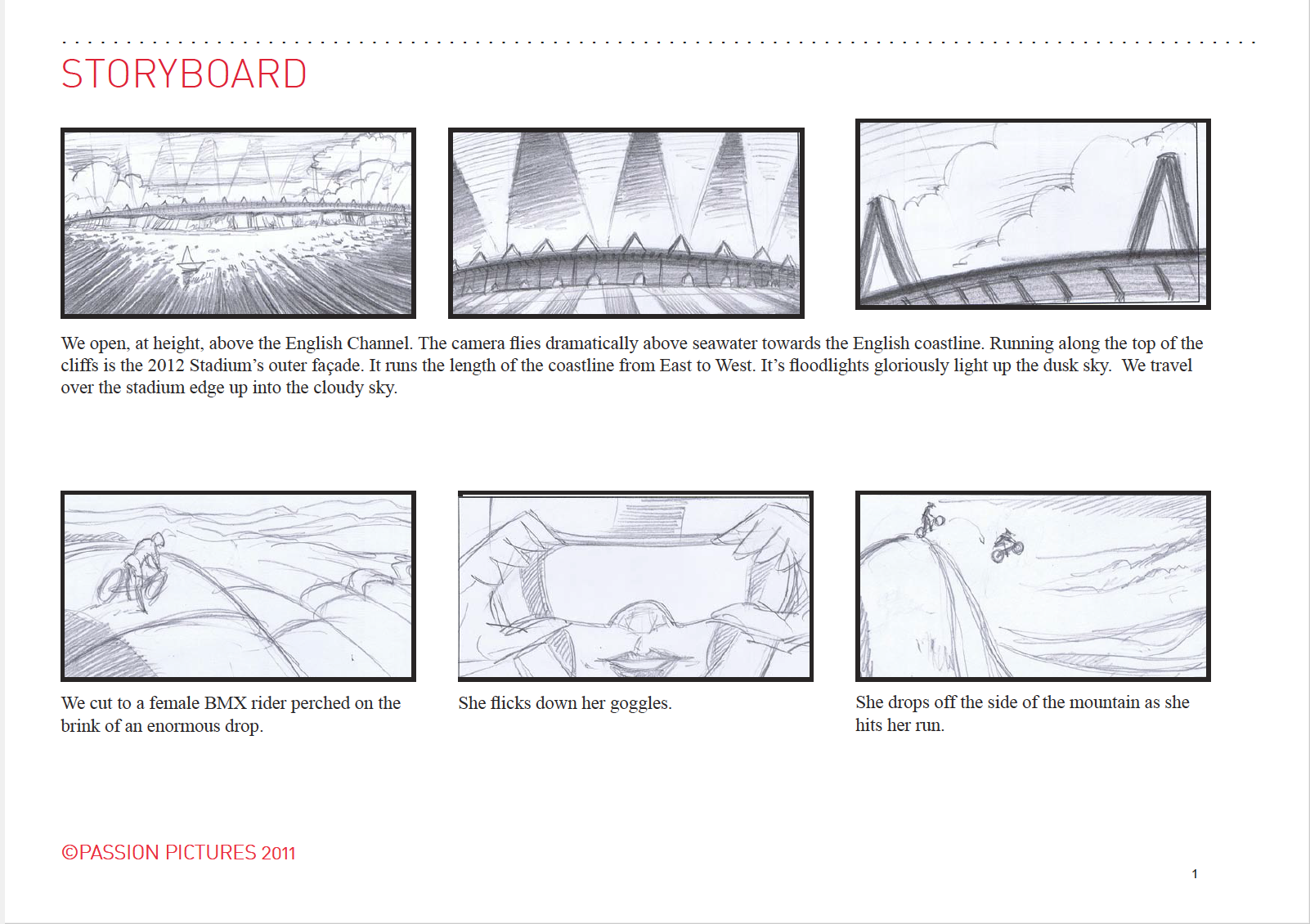 STORYBOARD

We open, at height, above the English Channel. The camera flies dramatically above seawater towards the English coastline. Running along the top of the cliffs is the 2012 Stadium's outer façade. It runs the length of the coastline from East to West. It's floodlights gloriously light up the dusk sky. We travel over the stadium edge up into the cloudy sky.

We cut to a female BMX rider perched on the brink of an enormous drop.

She flicks down her goggles.

She drops off the side of the mountain as she hits her run.

©PASSION PICTURES 2011

1