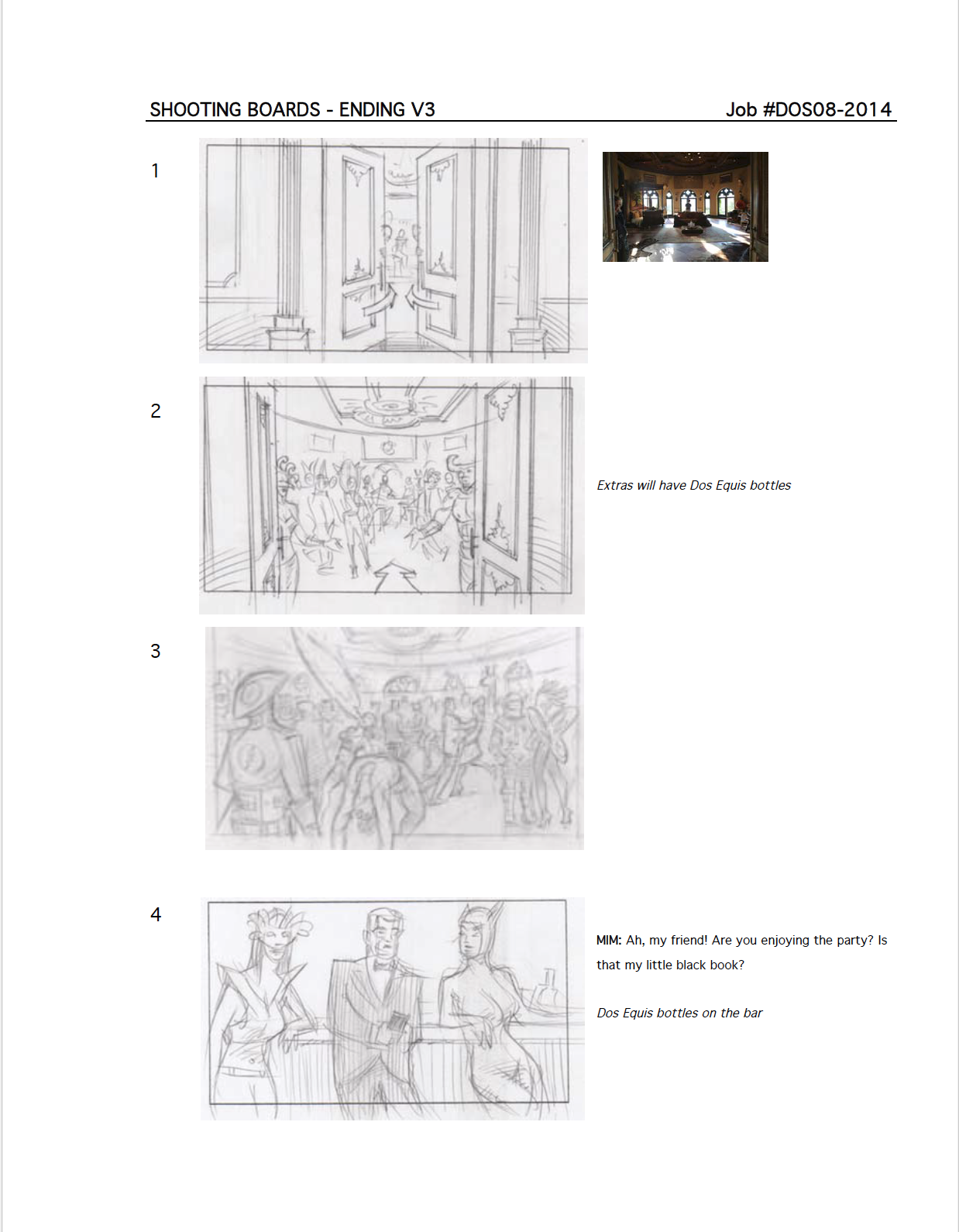 SHOOTING BOARDS - ENDING V3

Job #DOS08-2014

1

2

Extras will have Dos Equis bottles

3

4

MIM: Ah, my friend! Are you enjoying the party? Is that my little black book?

Dos Equis bottles on the bar