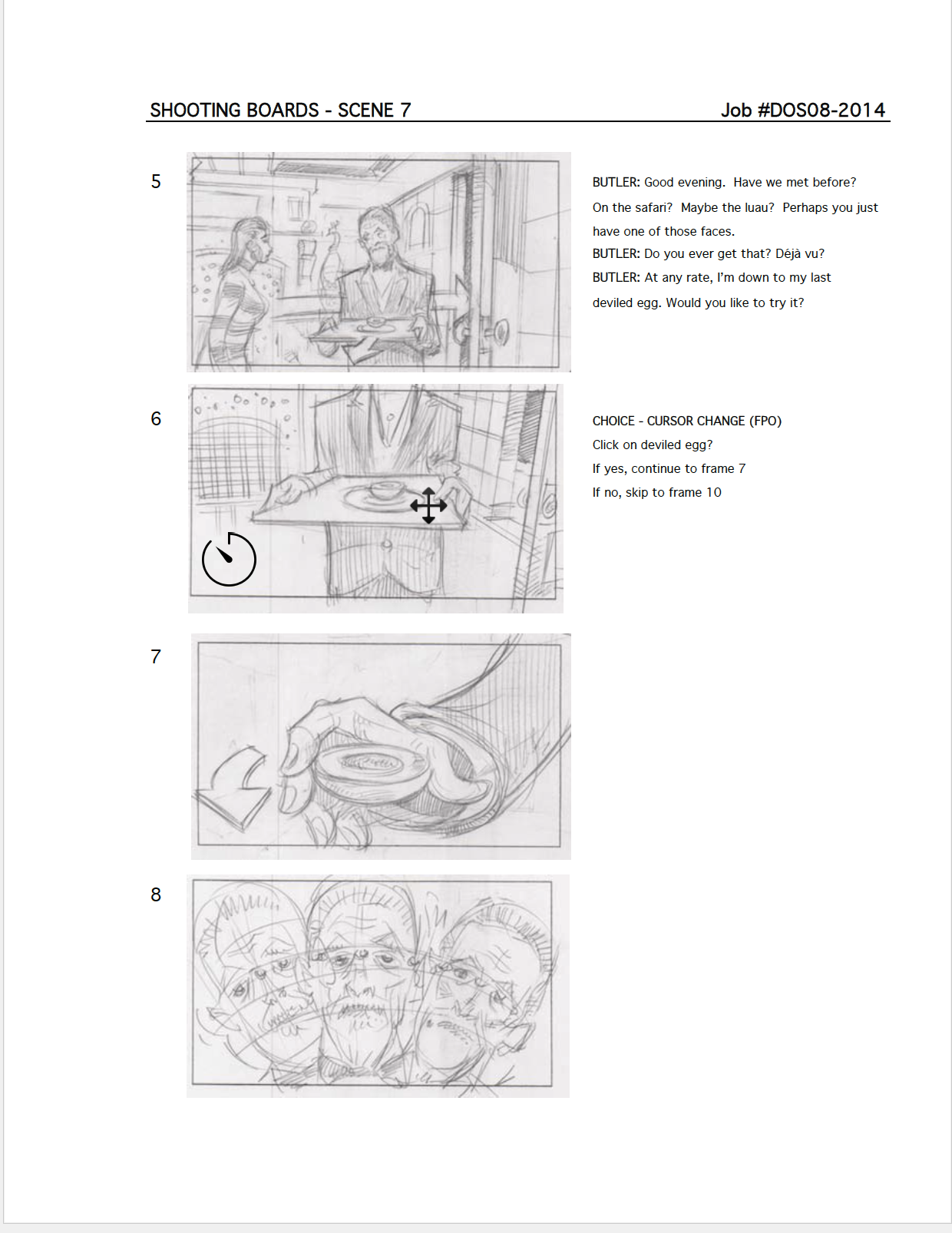 SHOOTING BOARDS - SCENE 7

Job #DOS08-2014

5

BUTLER: Good evening. Have we met before? On the safari? Maybe the luau? Perhaps you just have one of those faces.
BUTLER: Do you ever get that? Déjà vu?
BUTLER: At any rate, I'm down to my last deviled egg. Would you like to try it?

6

CHOICE - CURSOR CHANGE (FPO)
Click on deviled egg?
If yes, continue to frame 7
If no, skip to frame 10

7

8