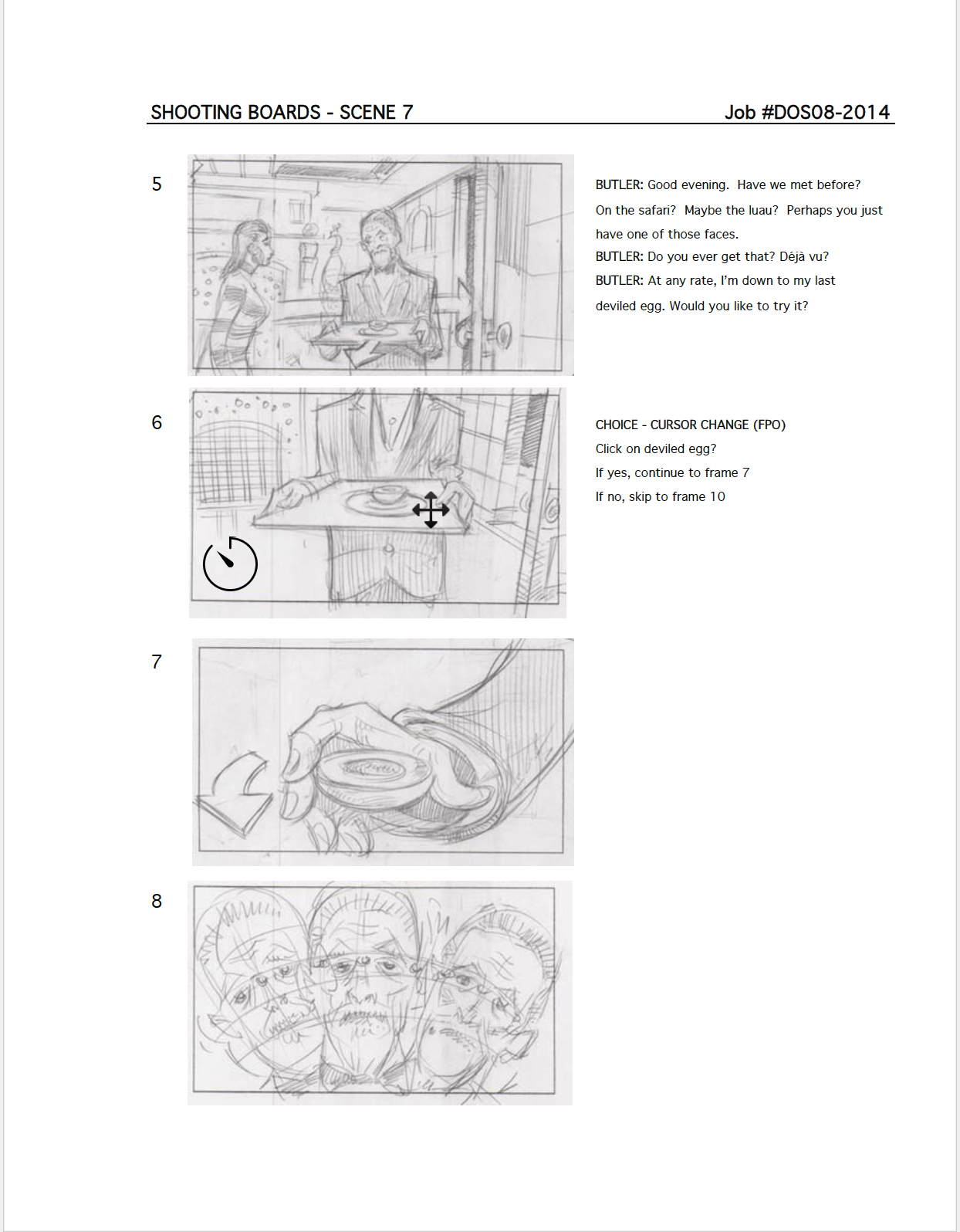 SHOOTING BOARDS - SCENE 7

Job #DOS08-2014

5

BUTLER: Good evening. Have we met before? On the safari? Maybe the luau? Perhaps you just have one of those faces.
BUTLER: Do you ever get that? Déjà vu?
BUTLER: At any rate, I'm down to my last deviled egg. Would you like to try it?

6

CHOICE - CURSOR CHANGE (FPO)
Click on deviled egg?
If yes, continue to frame 7
If no, skip to frame 10

7

8