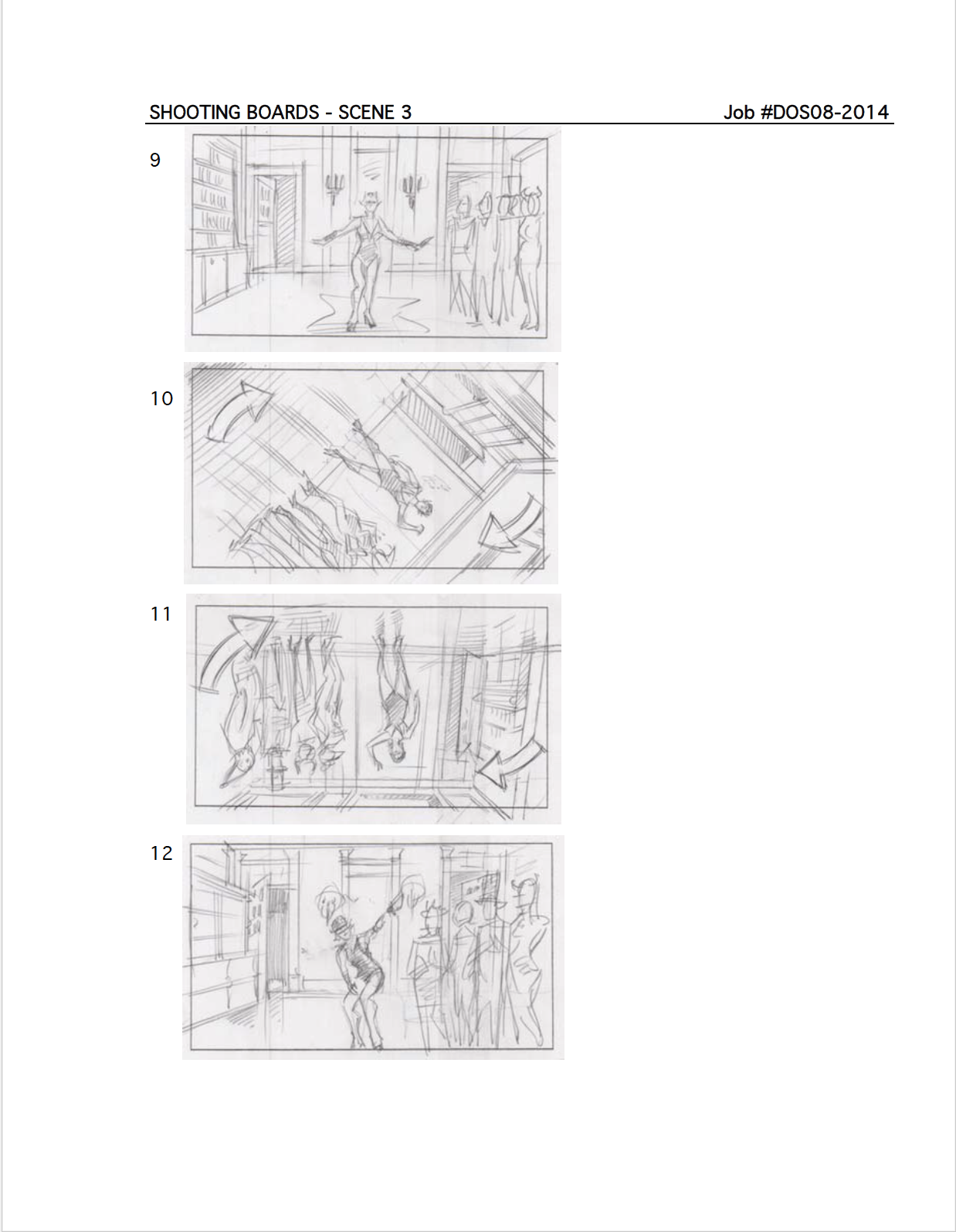 SHOOTING BOARDS - SCENE 3

Job #DOS08-2014

9

10

11

12