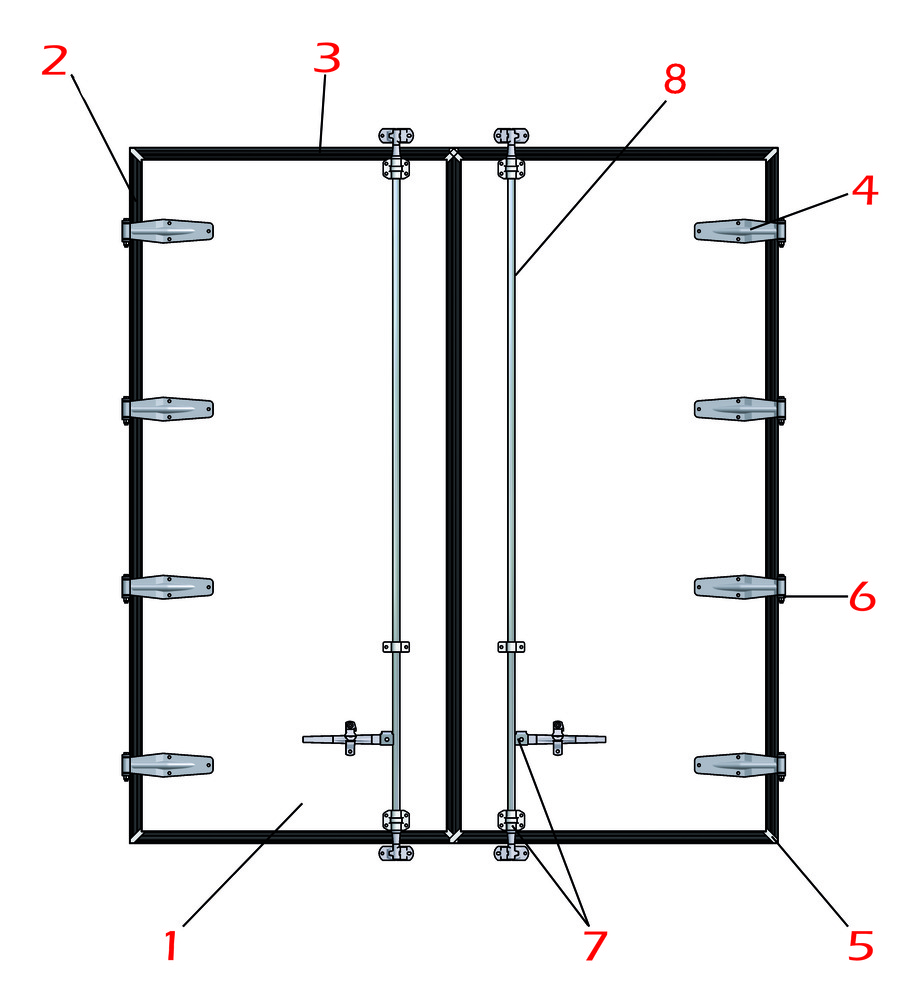 2
3
8
4
6
1
7
5