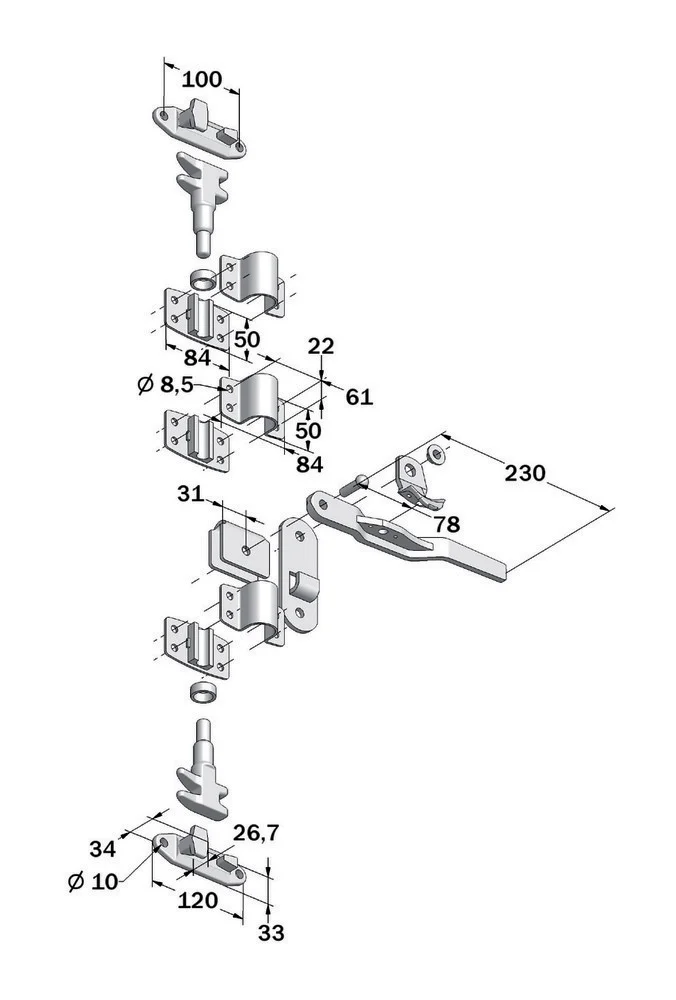 100

50

84

22

Ø 8,5

61

50

84

230

31

78

34

26,7

Ø 10

120

33