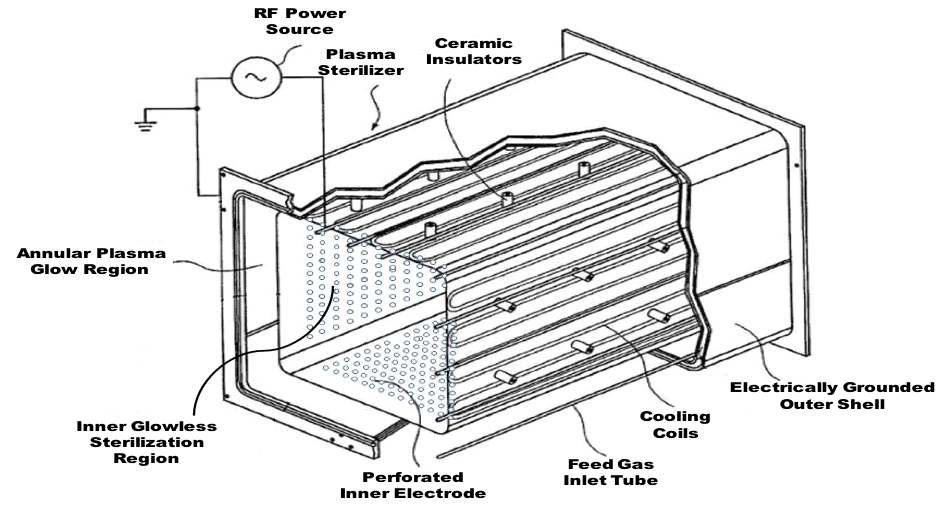 RF Power Source

Plasma Sterilizer

Ceramic Insulators

Annular Plasma Glow Region

Inner Glowless Sterilization Region

Perforated Inner Electrode

Feed Gas Inlet Tube

Cooling Coils

Electrically Grounded Outer Shell