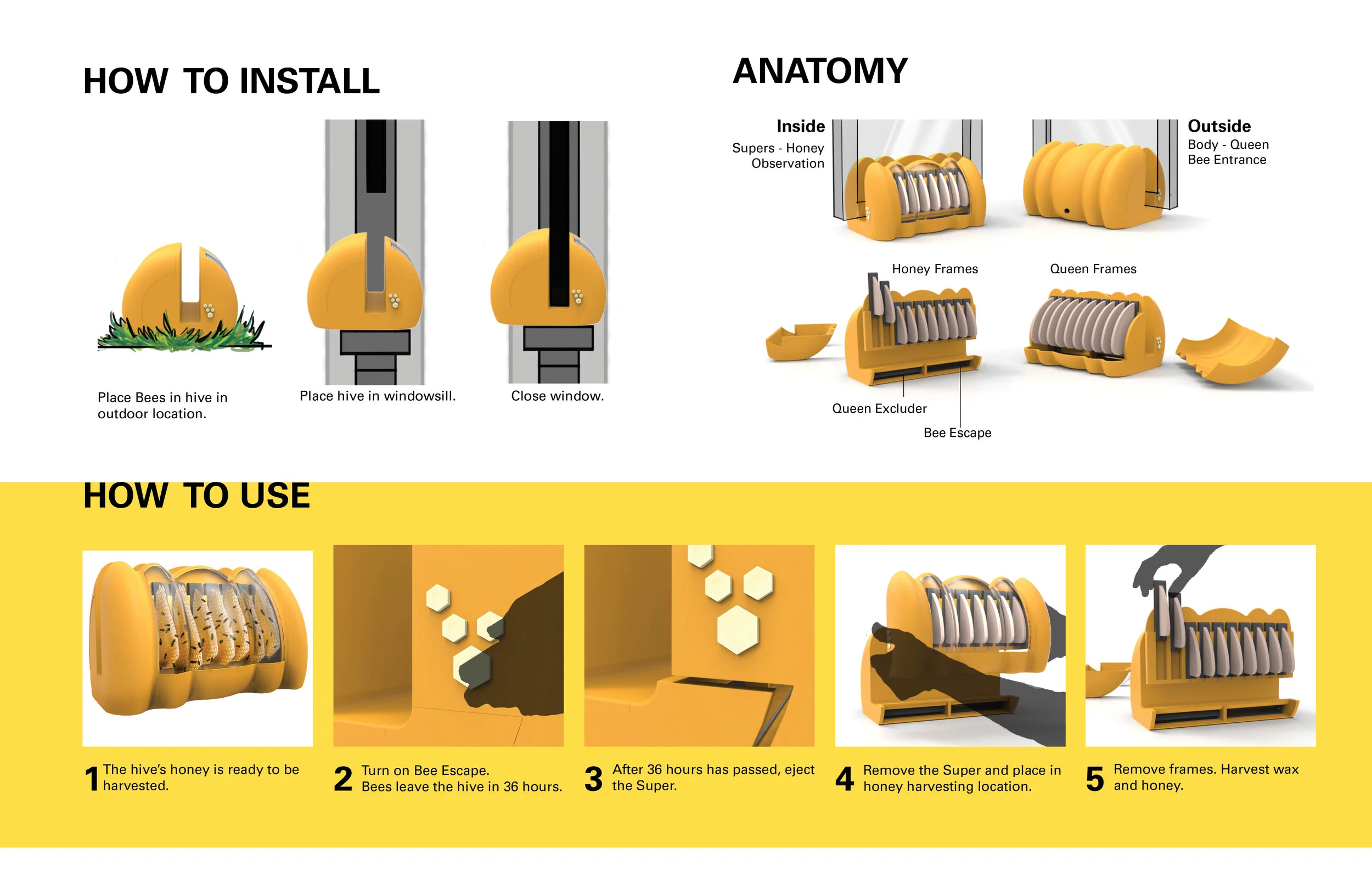 HOW TO INSTALL

Place Bees in hive in outdoor location.

Place hive in windowsill.

Close window.

ANATOMY

Inside
Supers - Honey Observation

Outside
Body - Queen
Bee Entrance

Honey Frames

Queen Frames

Queen Excluder

Bee Escape

HOW TO USE

1 The hive's honey is ready to be harvested.

2 Turn on Bee Escape. Bees leave the hive in 36 hours.

3 After 36 hours has passed, eject the Super.

4 Remove the Super and place in honey harvesting location.

5 Remove frames. Harvest wax and honey.