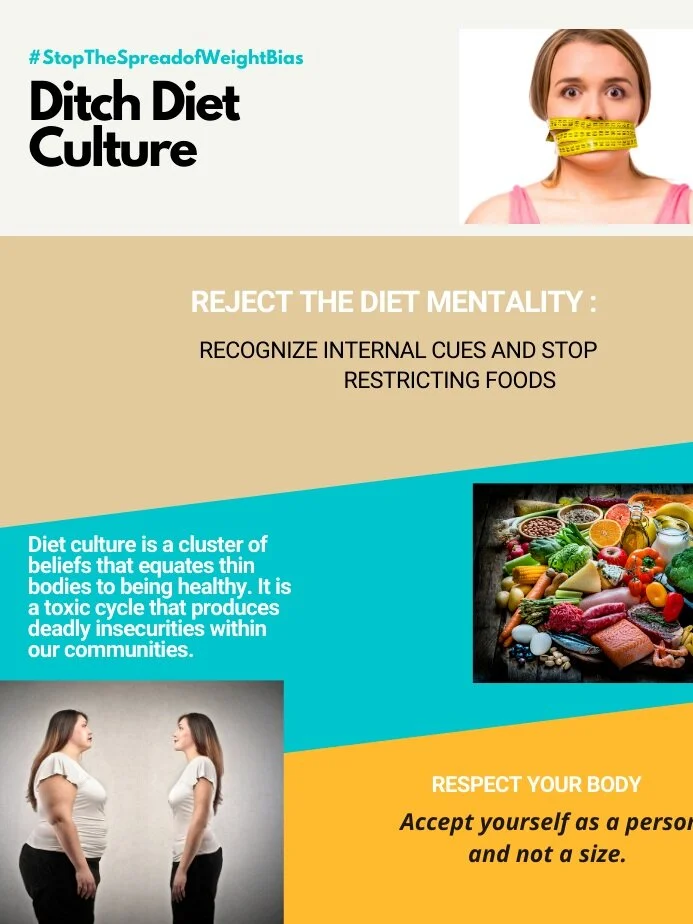 #StopTheSpreadofWeightBias

Ditch Diet Culture

REJECT THE DIET MENTALITY :

RECOGNIZE INTERNAL CUES AND STOP RESTRICTING FOODS

Diet culture is a cluster of beliefs that equates thin bodies to being healthy. It is a toxic cycle that produces deadly insecurities within our communities.

RESPECT YOUR BODY

Accept yourself as a person and not a size.