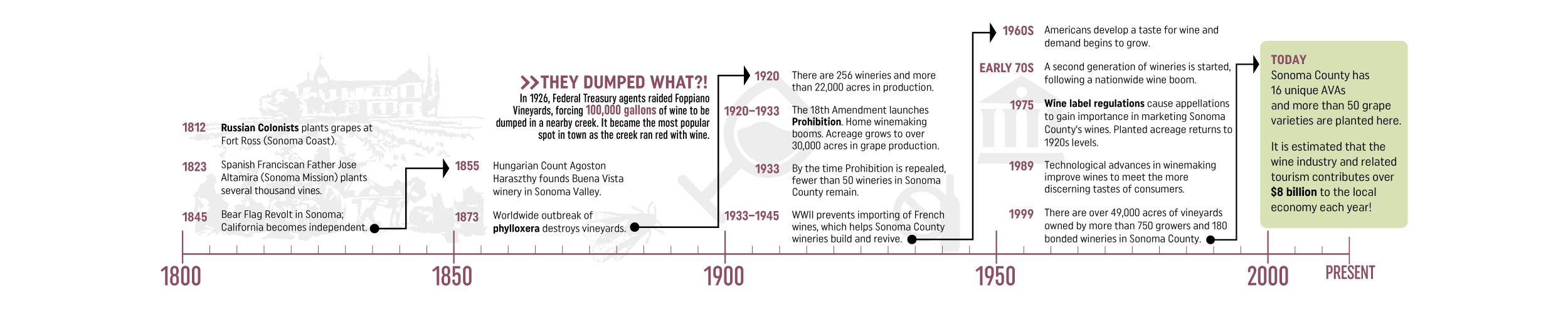 1812 Russian Colonists plants grapes at Fort Ross (Sonoma Coast).

1823 Spanish Franciscan Father Jose Altamira (Sonoma Mission) plants several thousand vines.

1845 Bear Flag Revolt in Sonoma; California becomes independent.

>>THEY DUMPED WHAT?!
In 1926, Federal Treasury agents raided Foppiano Vineyards, forcing 100,000 gallons of wine to be dumped in a nearby creek. It became the most popular spot in town as the creek ran red with wine.

1855 Hungarian Count Agoston Haraszthy founds Buena Vista winery in Sonoma Valley.

1873 Worldwide outbreak of phylloxera destroys vineyards.

1920 There are 256 wineries and more than 22,000 acres in production.

1920–1933 The 18th Amendment launches Prohibition. Home winemaking booms. Acreage grows to over 30,000 acres in grape production.

1933 By the time Prohibition is repealed, fewer than 50 wineries in Sonoma County remain.

1933–1945 WWII prevents importing of French wines, which helps Sonoma County wineries build and revive.

1960S Americans develop a taste for wine and demand begins to grow.

EARLY 70S A second generation of wineries is started, following a nationwide wine boom.

1975 Wine label regulations cause appellations to gain importance in marketing Sonoma County's wines. Planted acreage returns to 1920s levels.

1989 Technological advances in winemaking improve wines to meet the more discerning tastes of consumers.

1999 There are over 49,000 acres of vineyards owned by more than 750 growers and 180 bonded wineries in Sonoma County.

TODAY
Sonoma County has 16 unique AVAs and more than 50 grape varieties are planted here.

It is estimated that the wine industry and related tourism contributes over $8 billion to the local economy each year!

1800 1850 1900 1950 2000 PRESENT