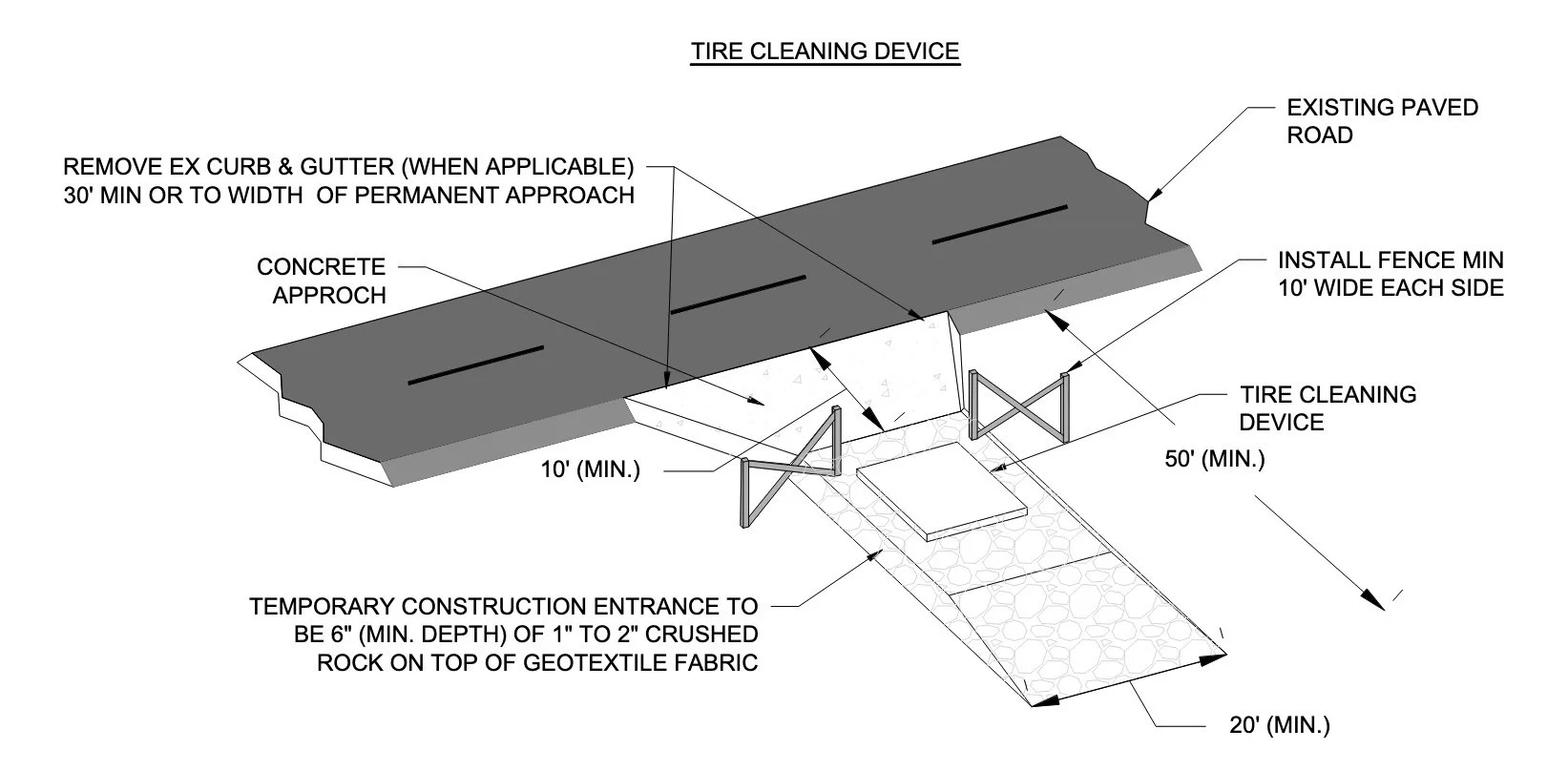 TIRE CLEANING DEVICE

EXISTING PAVED ROAD

REMOVE EX CURB & GUTTER (WHEN APPLICABLE) 30' MIN OR TO WIDTH OF PERMANENT APPROACH

CONCRETE APPROCH

INSTALL FENCE MIN 10' WIDE EACH SIDE

TIRE CLEANING DEVICE

10' (MIN.)

50' (MIN.)

TEMPORARY CONSTRUCTION ENTRANCE TO BE 6" (MIN. DEPTH) OF 1" TO 2" CRUSHED ROCK ON TOP OF GEOTEXTILE FABRIC

20' (MIN.)