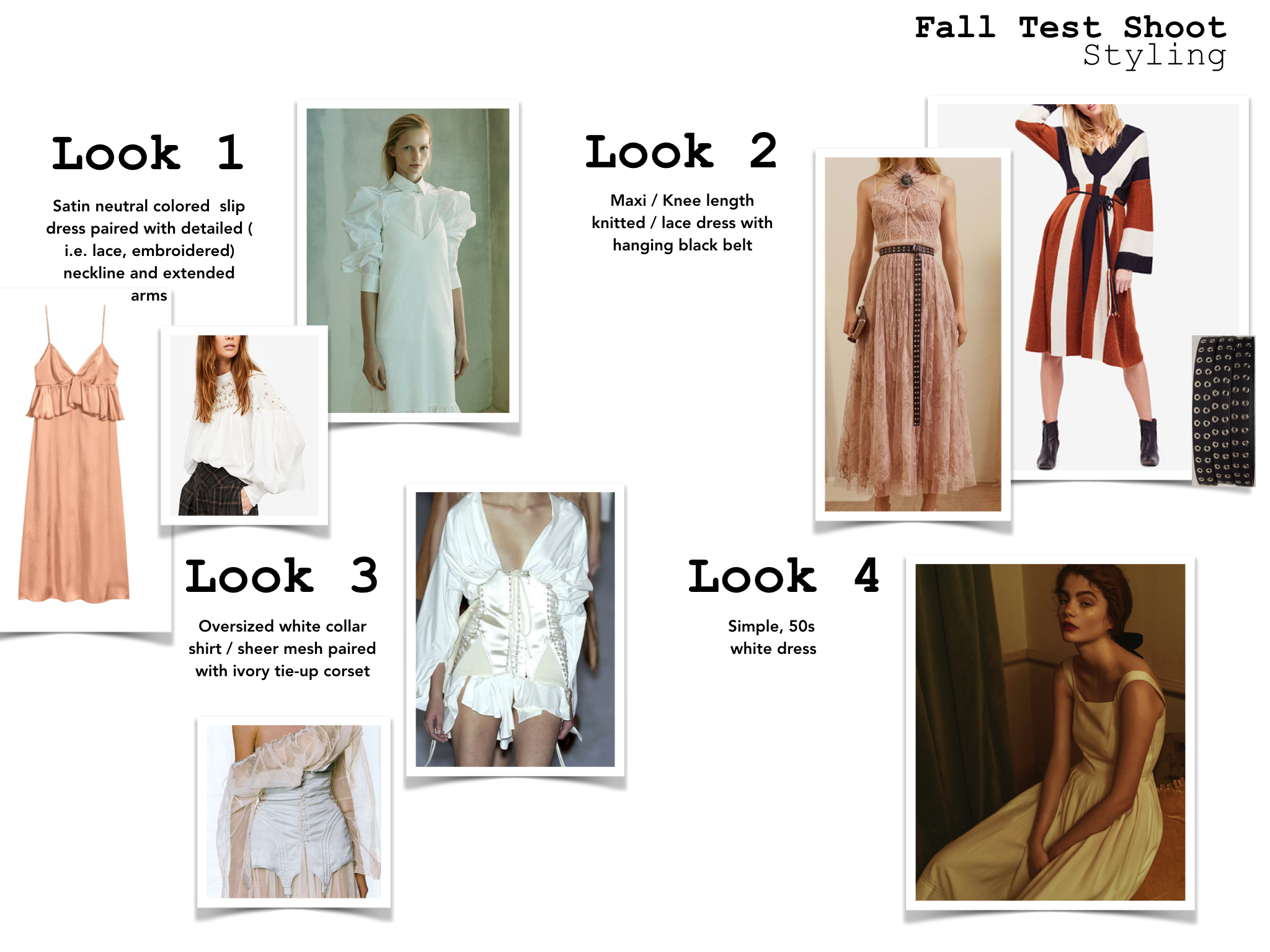 Fall Test Shoot
Styling

Look 1

Satin neutral colored slip dress paired with detailed ( i.e. lace, embroidered) neckline and extended arms

Look 2

Maxi / Knee length knitted / lace dress with hanging black belt

Look 3

Oversized white collar shirt / sheer mesh paired with ivory tie-up corset

Look 4

Simple, 50s white dress