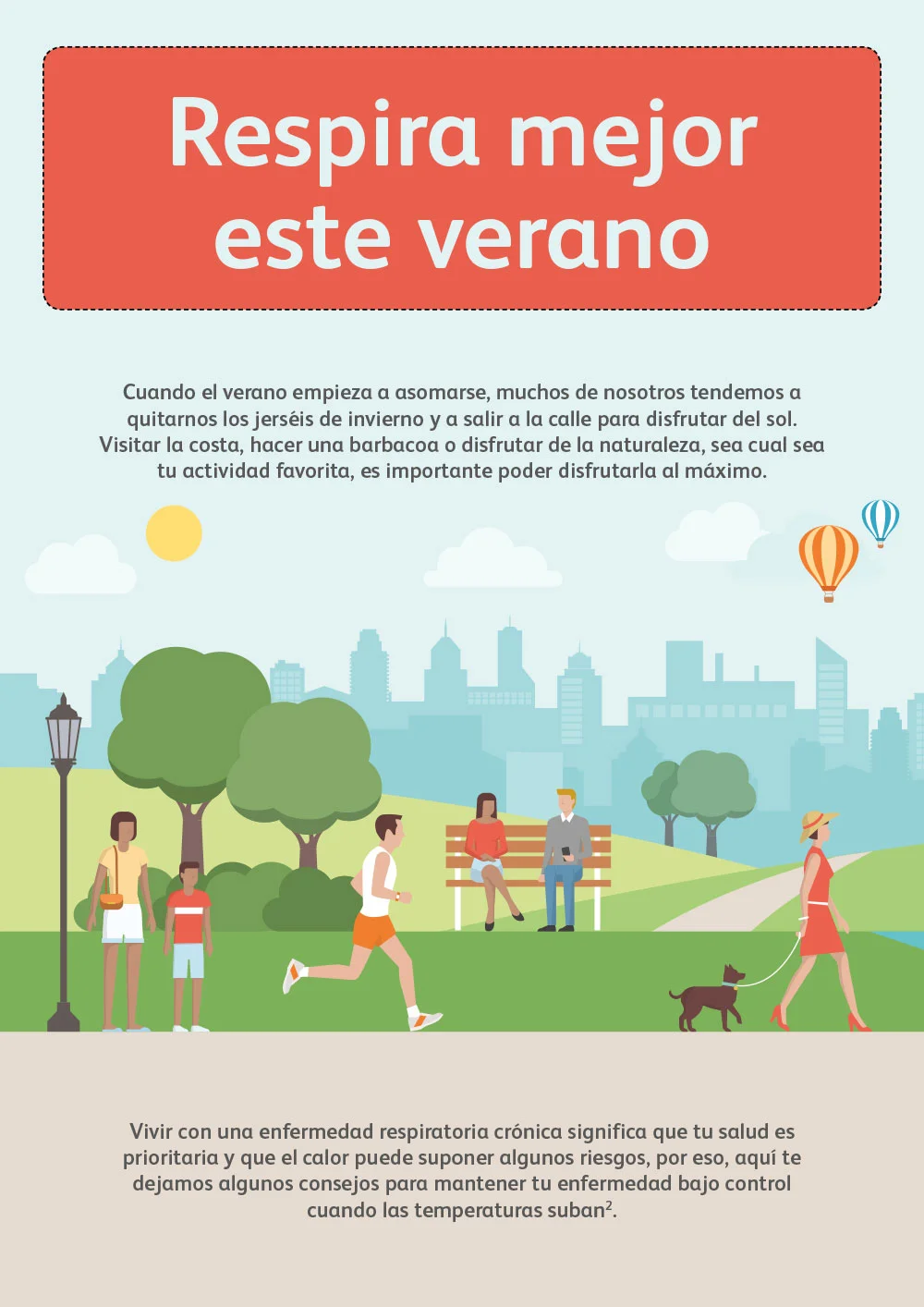 Respira mejor este verano

Cuando el verano empieza a asomarse, muchos de nosotros tendemos a quitarnos los jerséis de invierno y a salir a la calle para disfrutar del sol. Visitar la costa, hacer una barbacoa o disfrutar de la naturaleza, sea cual sea tu actividad favorita, es importante poder disfrutarla al máximo.

Vivir con una enfermedad respiratoria crónica significa que tu salud es prioritaria y que el calor puede suponer algunos riesgos, por eso, aquí te dejamos algunos consejos para mantener tu enfermedad bajo control cuando las temperaturas suban$^2$.