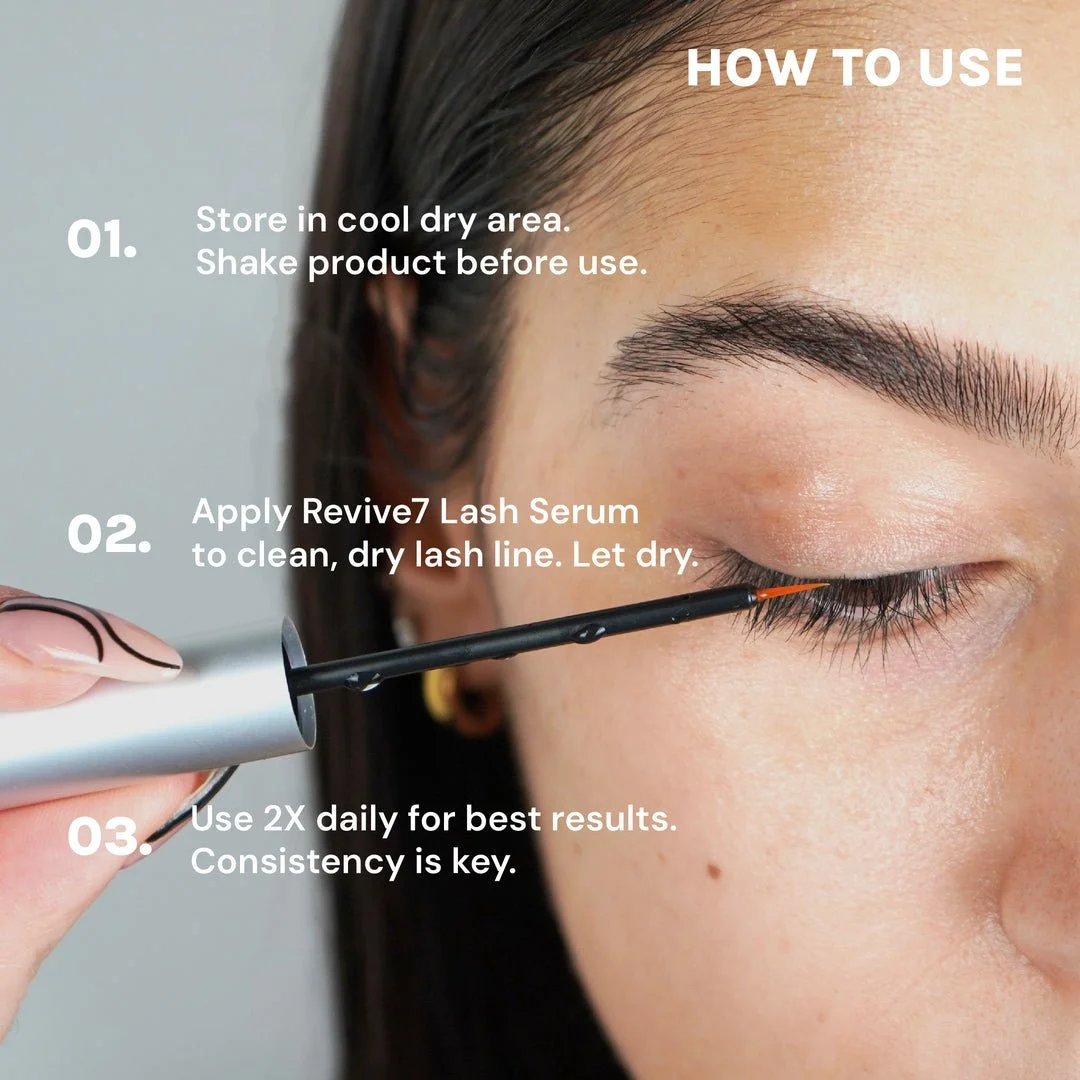 HOW TO USE

01. Store in cool dry area. Shake product before use.

02. Apply Revive7 Lash Serum to clean, dry lash line. Let dry.

03. Use 2X daily for best results. Consistency is key.