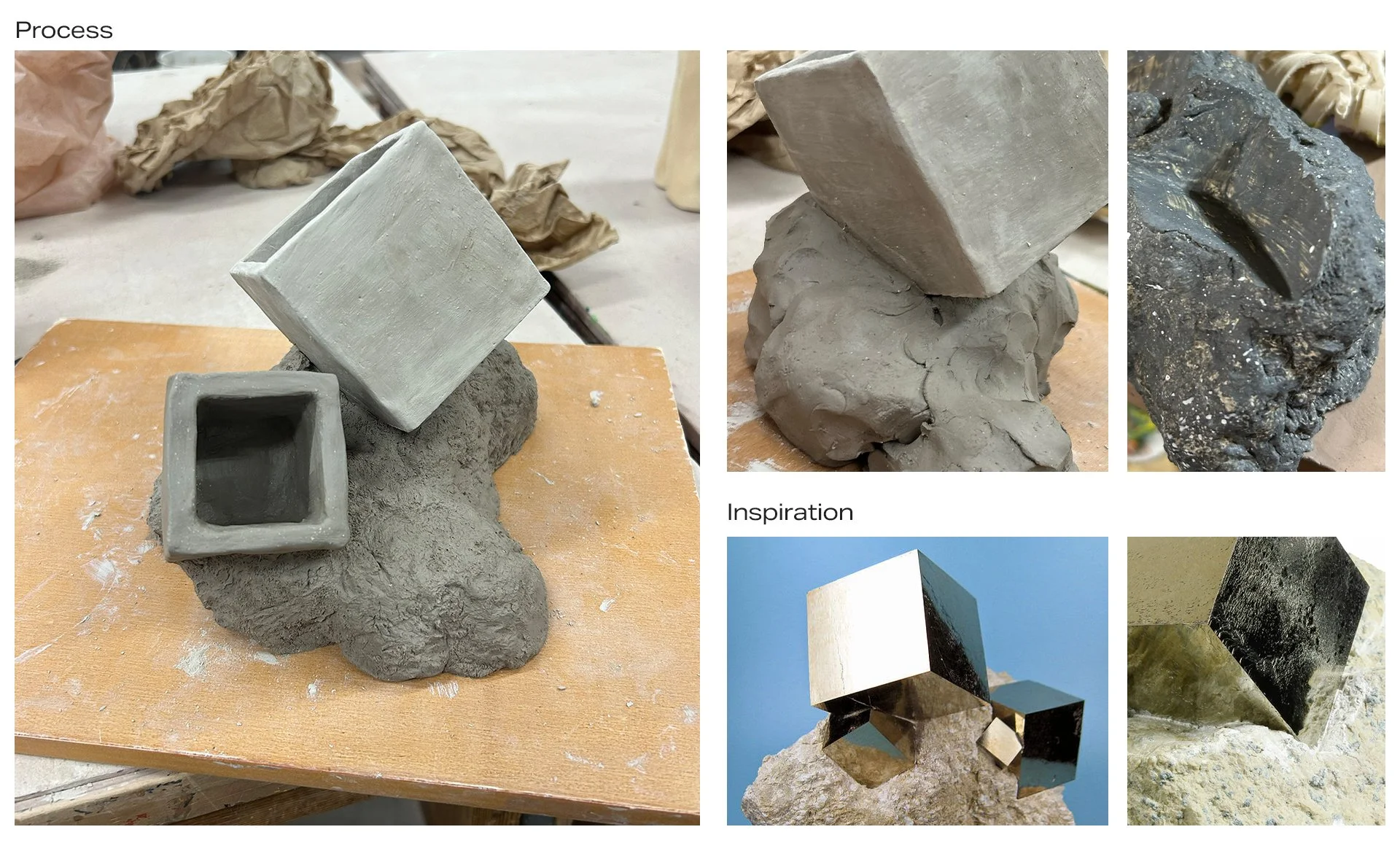 Process

Inspiration