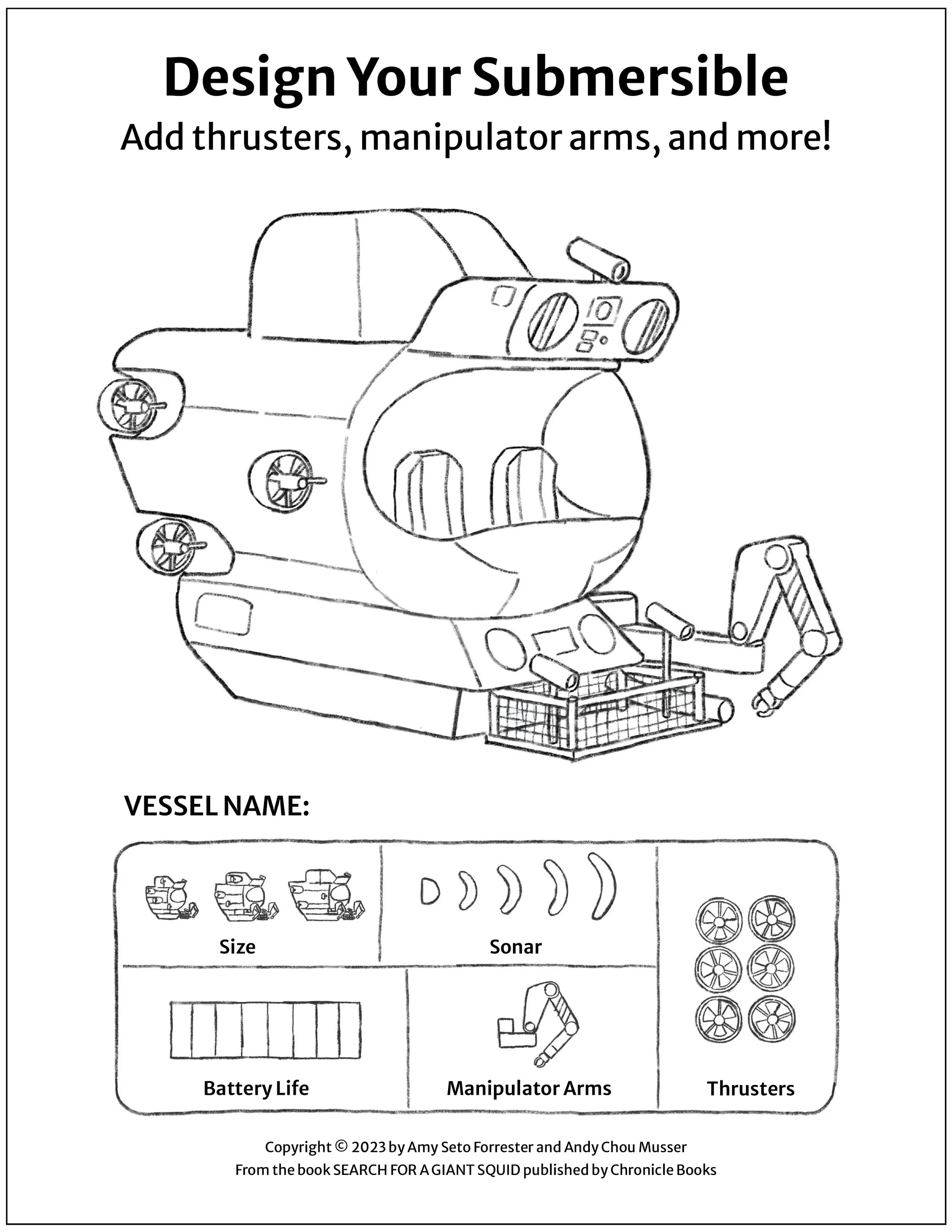 Design Your Submersible

Add thrusters, manipulator arms, and more!

VESSEL NAME:

Size

Sonar

Battery Life

Manipulator Arms

Thrusters

Copyright © 2023 by Amy Seto Forrester and Andy Chou Musser
From the book SEARCH FOR A GIANT SQUID published by Chronicle Books