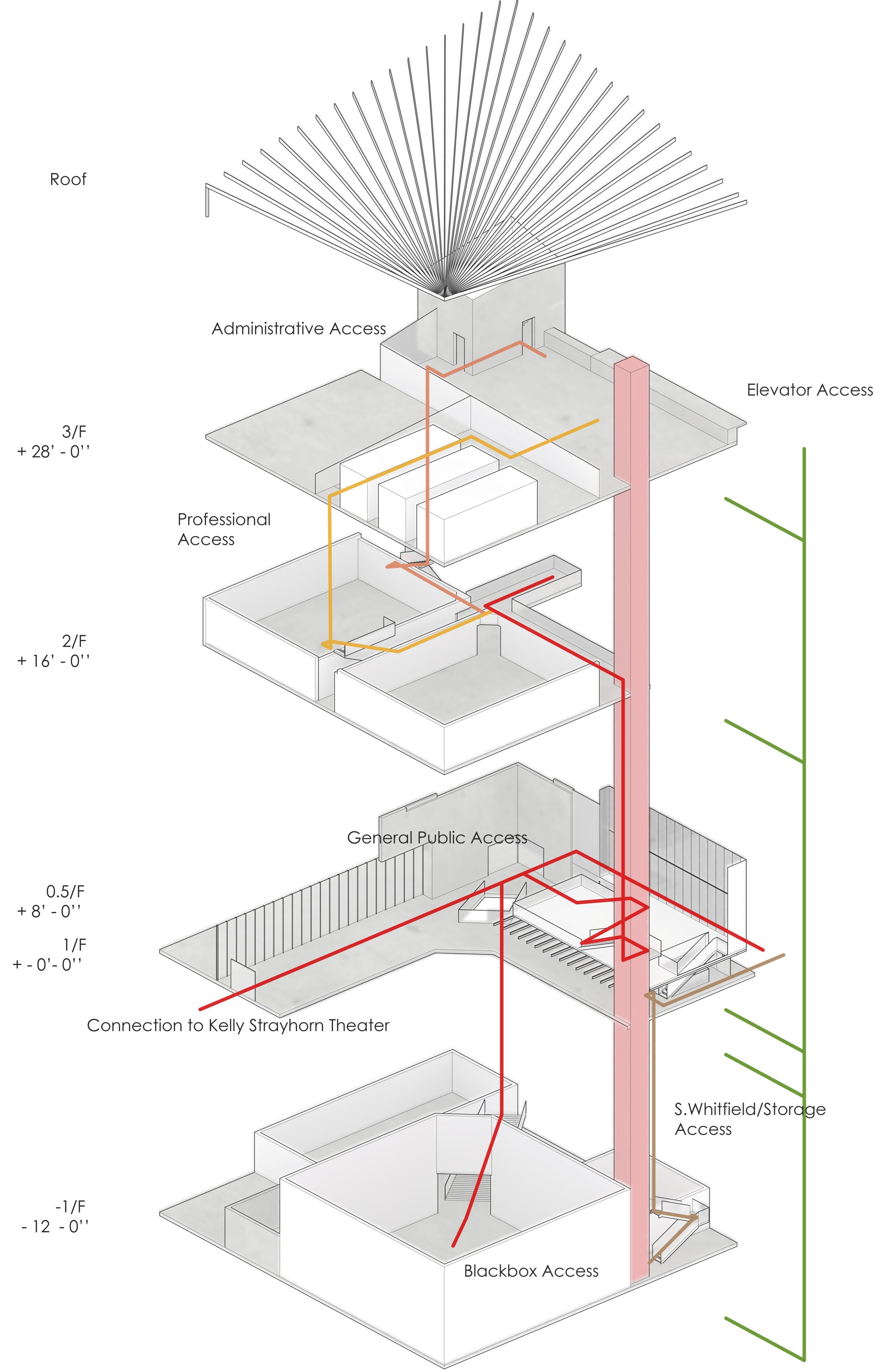 Roof

Administrative Access

Elevator Access

3/F
+ 28' - 0''

Professional
Access

2/F
+ 16' - 0''

General Public Access

0.5/F
+ 8' - 0''

1/F
+ - 0'- 0''

Connection to Kelly Strayhorn Theater

S.Whitfield/Storage
Access

-1/F
- 12 - 0''

Blackbox Access