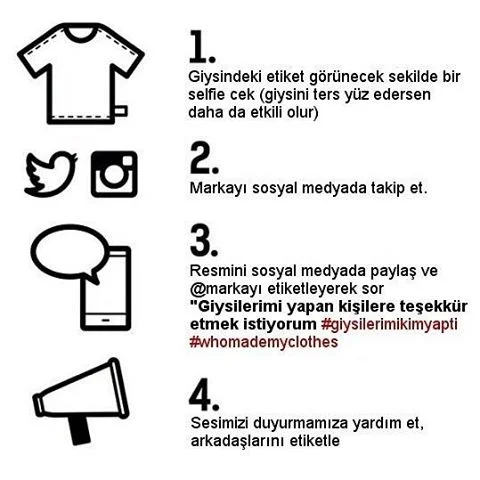 1.
Giysindeki etiket görünecek sekilde bir selfie cek (giysini ters yüz edersen daha da etkili olur)

2.
Markayı sosyal medyada takip et.

3.
Resmini sosyal medyada paylaş ve @markayı etiketleyerek sor
"Giysilerimi yapan kişilere teşekkür etmek istiyorum #giysilerimikimyapti #whomademyclothes

4.
Sesimizi duyurmamıza yardım et, arkadaşlarını etiketle