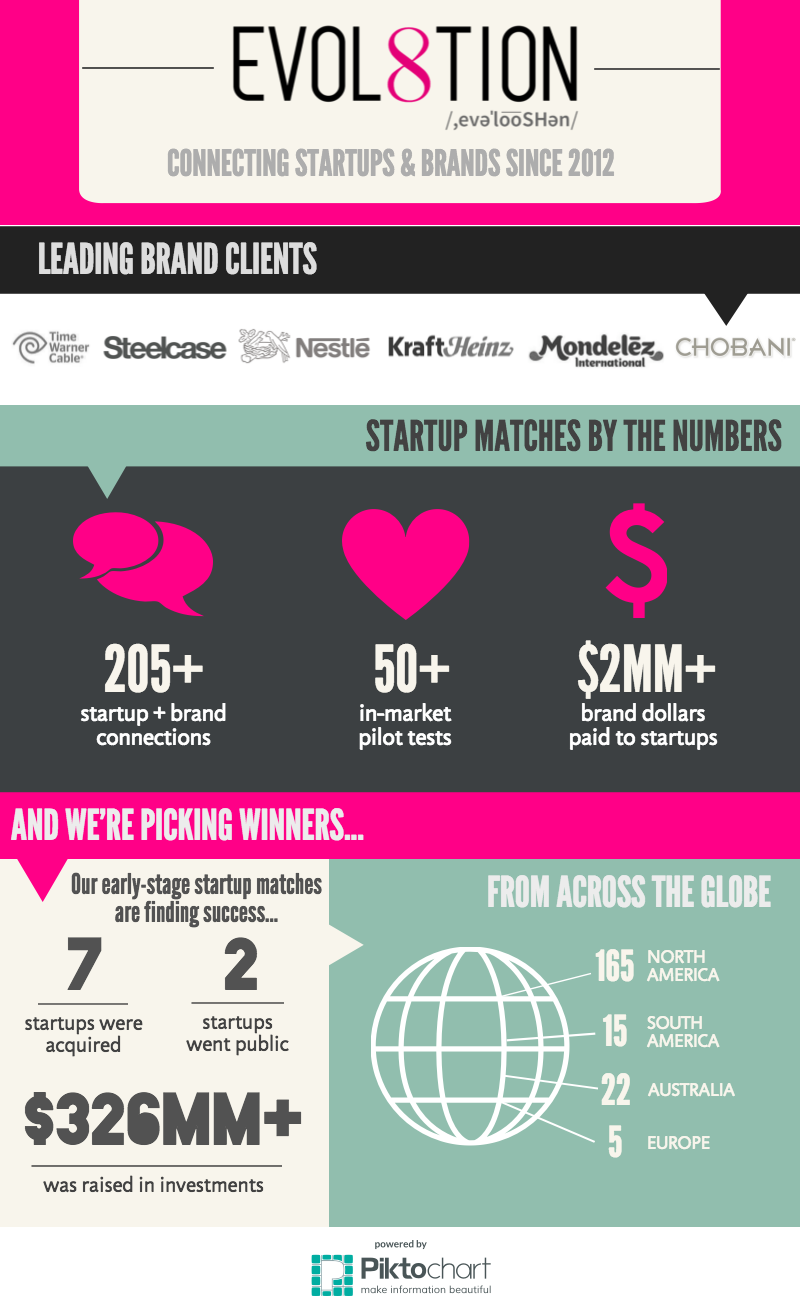 EVOL8TION

/ˌevəˈlo͞oSHən/

CONNECTING STARTUPS & BRANDS SINCE 2012

LEADING BRAND CLIENTS

Time Warner Cable Steelcase Nestlé KraftHeinz Mondelēz International CHOBANI

STARTUP MATCHES BY THE NUMBERS

205+
startup + brand connections

50+
in-market pilot tests

$2MM+
brand dollars paid to startups

AND WE'RE PICKING WINNERS...

Our early-stage startup matches are finding success...

7
startups were acquired

2
startups went public

$326MM+
was raised in investments

FROM ACROSS THE GLOBE

165 NORTH AMERICA
15 SOUTH AMERICA
22 AUSTRALIA
5 EUROPE

powered by
Piktochart
make information beautiful