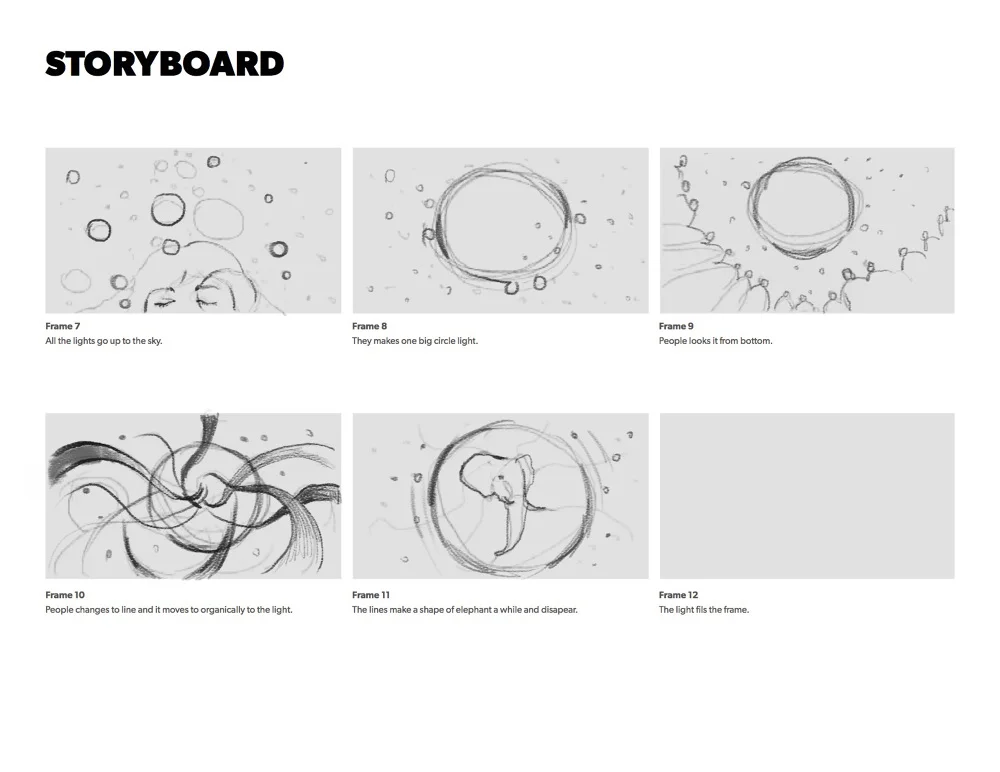 STORYBOARD

Frame 7
All the lights go up to the sky.

Frame 8
They makes one big circle light.

Frame 9
People looks it from bottom.

Frame 10
People changes to line and it moves to organically to the light.

Frame 11
The lines make a shape of elephant a while and disapear.

Frame 12
The light fils the frame.