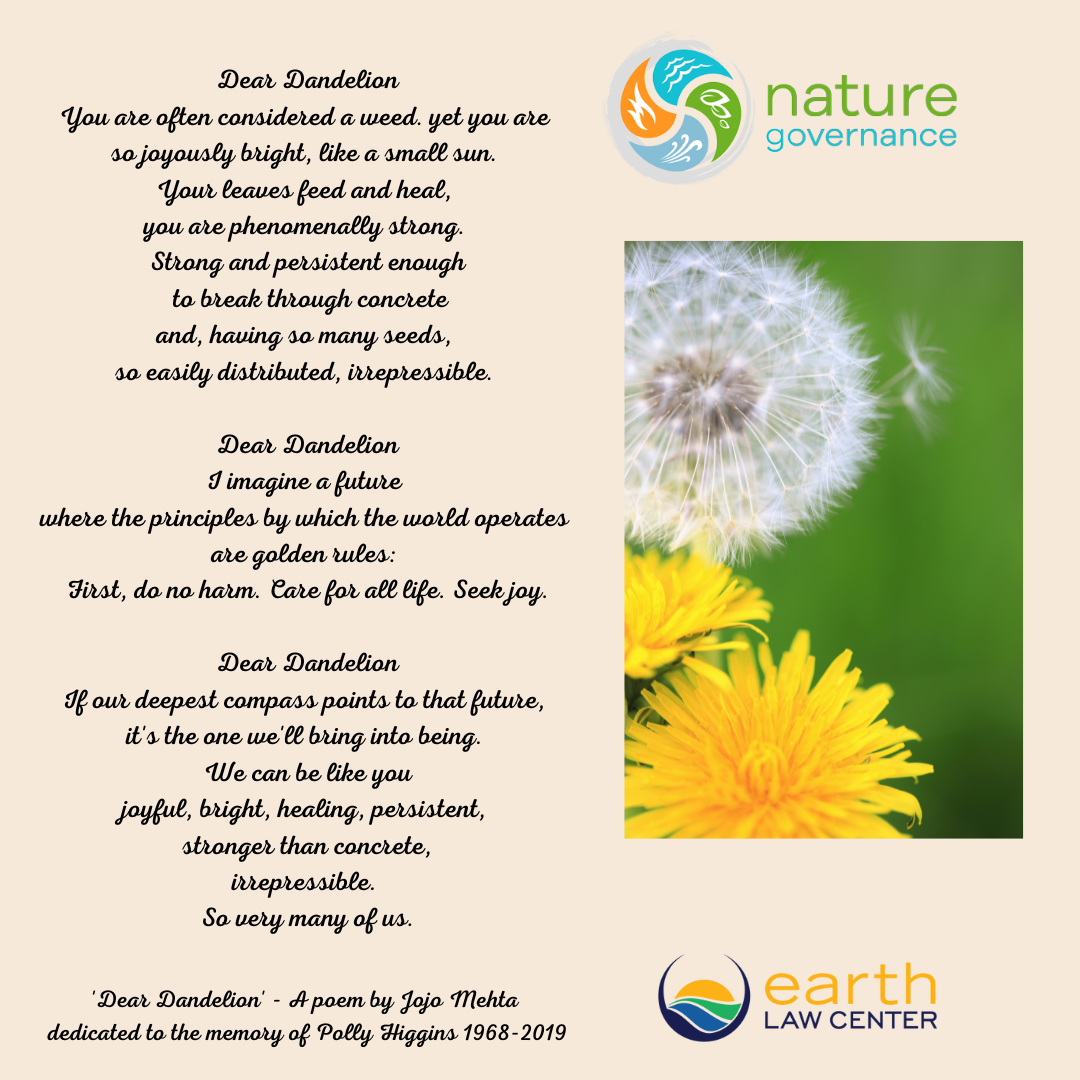 Dear Dandelion
You are often considered a weed. yet you are so joyously bright, like a small sun.
Your leaves feed and heal,
you are phenomenally strong.
Strong and persistent enough
to break through concrete
and, having so many seeds,
so easily distributed, irrepressible.

Dear Dandelion
I imagine a future
where the principles by which the world operates
are golden rules:
First, do no harm. Care for all life. Seek joy.

Dear Dandelion
If our deepest compass points to that future,
it's the one we'll bring into being.
We can be like you
joyful, bright, healing, persistent,
stronger than concrete,
irrepressible.
So very many of us.

'Dear Dandelion' - A poem by Jojo Mehta
dedicated to the memory of Polly Higgins 1968-2019

nature governance

earth LAW CENTER