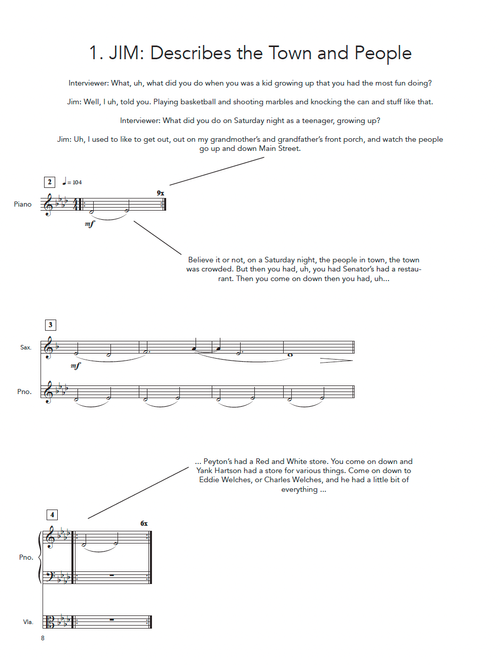 1. JIM: Describes the Town and People

Interviewer: What, uh, what did you do when you was a kid growing up that you had the most fun doing?

Jim: Well, I uh, told you. Playing basketball and shooting marbles and knocking the can and stuff like that.

Interviewer: What did you do on Saturday night as a teenager, growing up?

Jim: Uh, I used to like to get out, out on my grandmother's and grandfather's front porch, and watch the people go up and down Main Street.

2 ♩= 104

9x

Piano

mf

Believe it or not, on a Saturday night, the people in town, the town was crowded. But then you had, uh, you had Senator's had a restaurant. Then you come on down then you had, uh...

3

Sax.

mf

Pno.

... Peyton's had a Red and White store. You come on down and Yank Hartson had a store for various things. Come on down to Eddie Welches, or Charles Welches, and he had a little bit of everything ...

4

6x

Pno.

Vla.

8