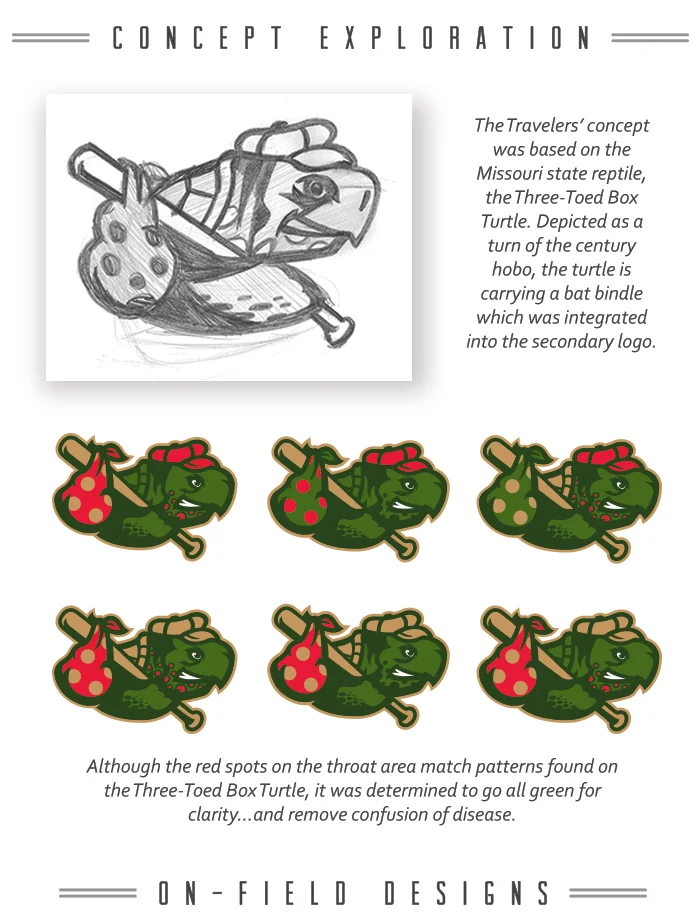 CONCEPT EXPLORATION

The Travelers' concept was based on the Missouri state reptile, the Three-Toed Box Turtle. Depicted as a turn of the century hobo, the turtle is carrying a bat bindle which was integrated into the secondary logo.

Although the red spots on the throat area match patterns found on the Three-Toed Box Turtle, it was determined to go all green for clarity...and remove confusion of disease.

ON-FIELD DESIGNS