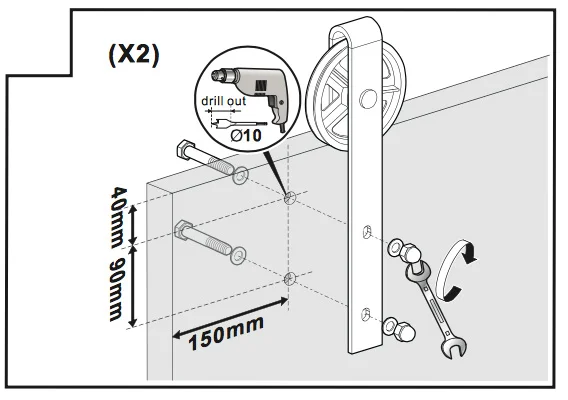 (X2)

drill out

Ø10

40mm

90mm

150mm