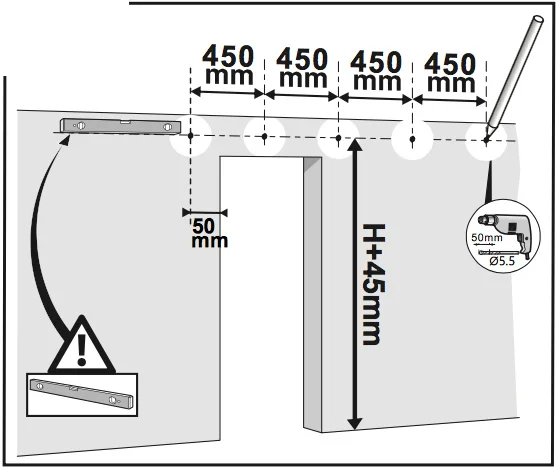 450 mm
450 mm
450 mm
450 mm
50 mm
H+45mm
50mm
Ø5.5