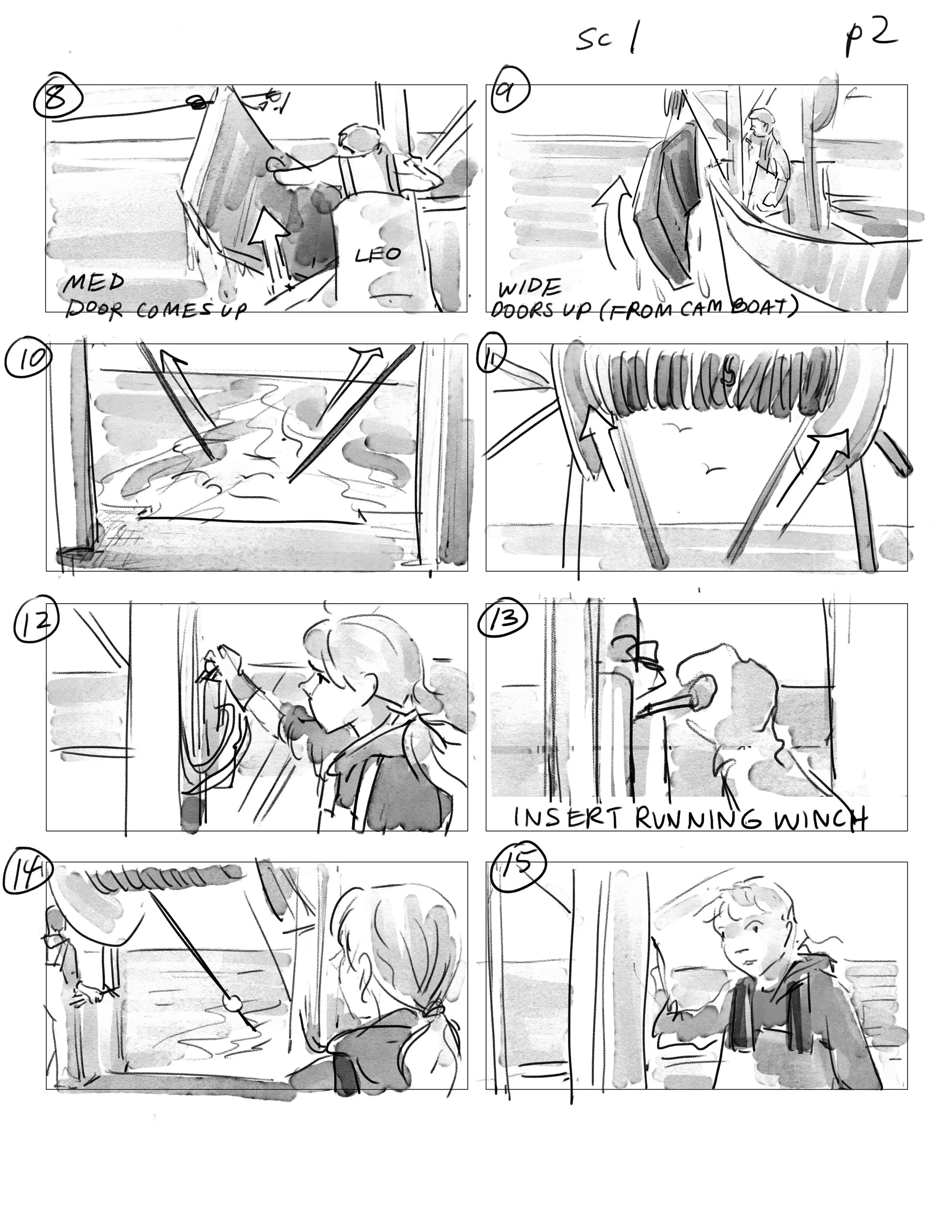 sc 1 p2

8

LEO

MED
DOOR COMES UP

9

WIDE
DOORS UP (FROM CAM BOAT)

10

11

12

13

INSERT RUNNING WINCH

14

15